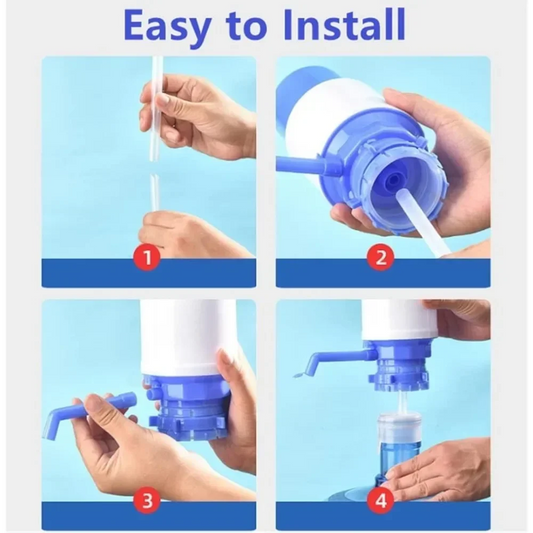 Easy to Install

1

2

3

4