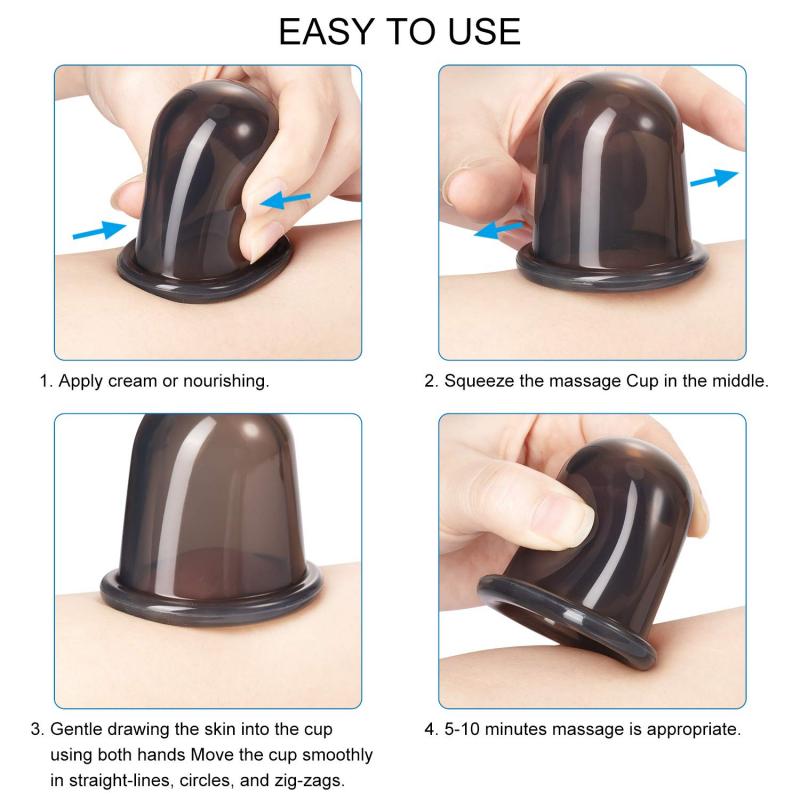 EASY TO USE

1. Apply cream or nourishing.

2. Squeeze the massage Cup in the middle.

3. Gentle drawing the skin into the cup using both hands Move the cup smoothly in straight-lines, circles, and zig-zags.

4. 5-10 minutes massage is appropriate.