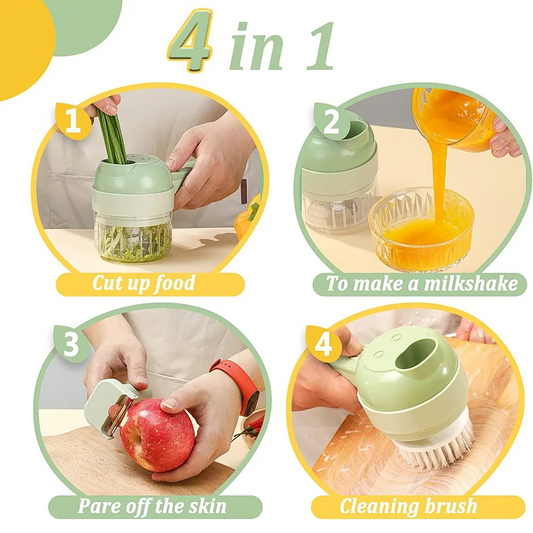 4 in 1

1

Cut up food

2

To make a milkshake

3

Pare off the skin

4

Cleaning brush