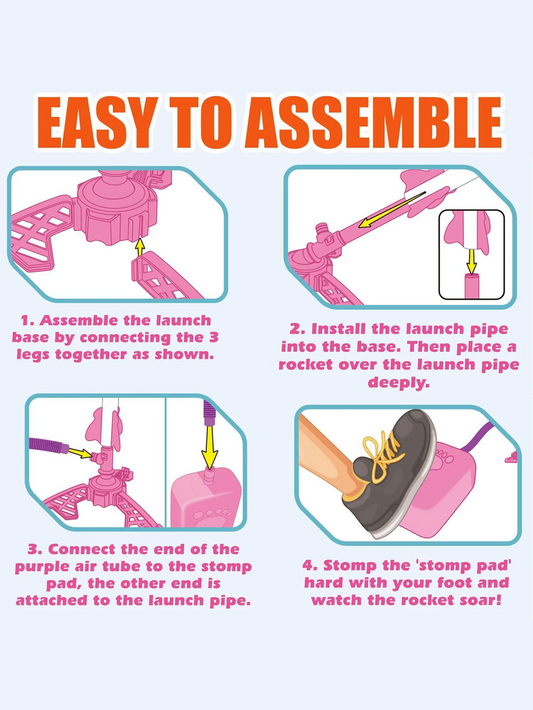 EASY TO ASSEMBLE

1. Assemble the launch base by connecting the 3 legs together as shown.

2. Install the launch pipe into the base. Then place a rocket over the launch pipe deeply.

3. Connect the end of the purple air tube to the stomp pad, the other end is attached to the launch pipe.

4. Stomp the 'stomp pad' hard with your foot and watch the rocket soar!