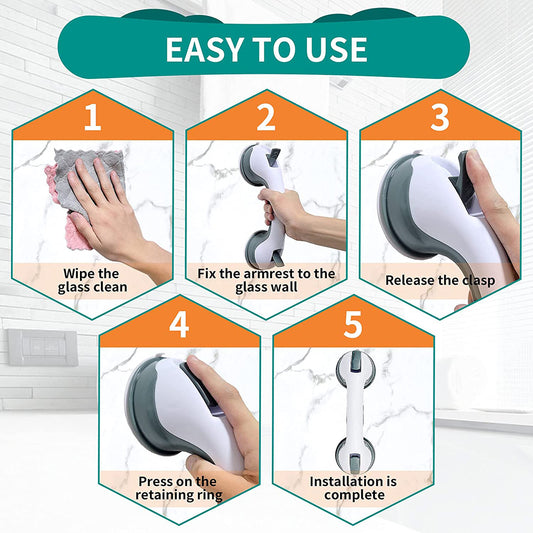 EASY TO USE

1

Wipe the glass clean

2

Fix the armrest to the glass wall

3

Release the clasp

4

Press on the retaining ring

5

Installation is complete