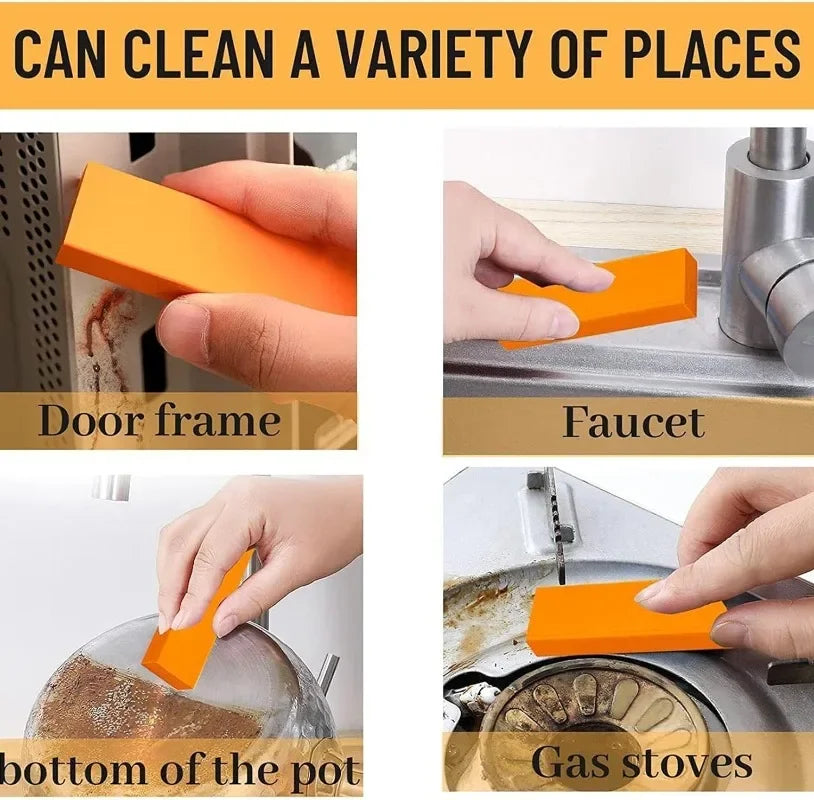 CAN CLEAN A VARIETY OF PLACES

Door frame

Faucet

bottom of the pot

Gas stoves