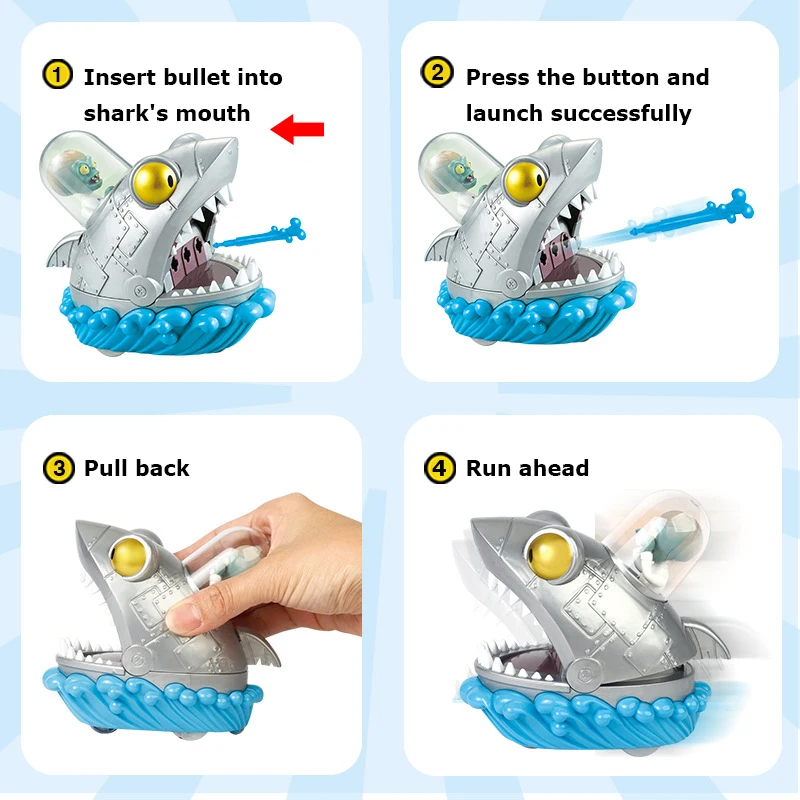 1 Insert bullet into shark's mouth

2 Press the button and launch successfully

3 Pull back

4 Run ahead