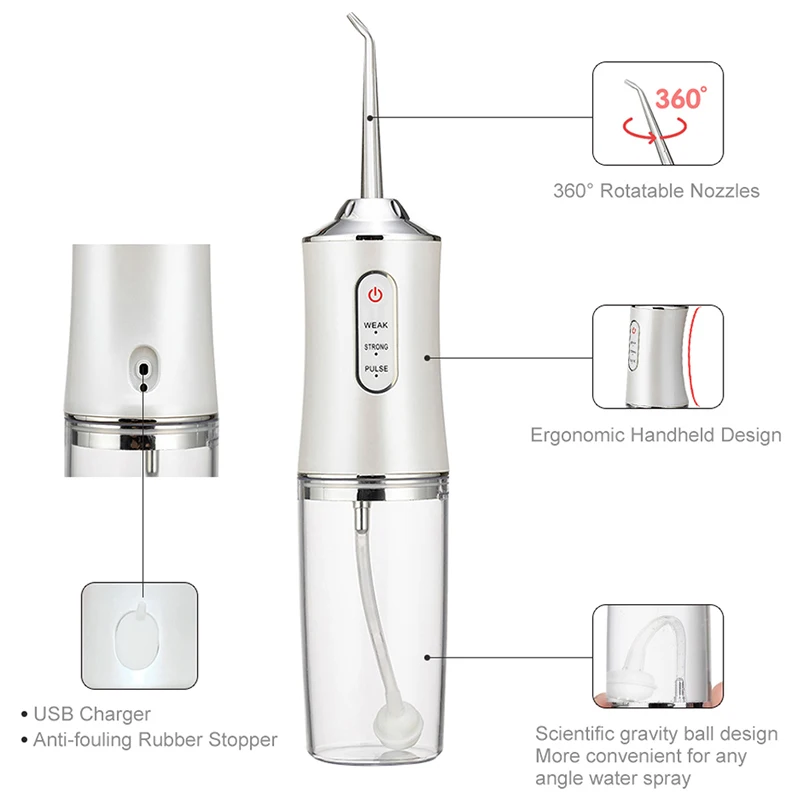 360°

360° Rotatable Nozzles

WEAK
STRONG
PULSE

Ergonomic Handheld Design

• USB Charger
• Anti-fouling Rubber Stopper

Scientific gravity ball design
More convenient for any angle water spray