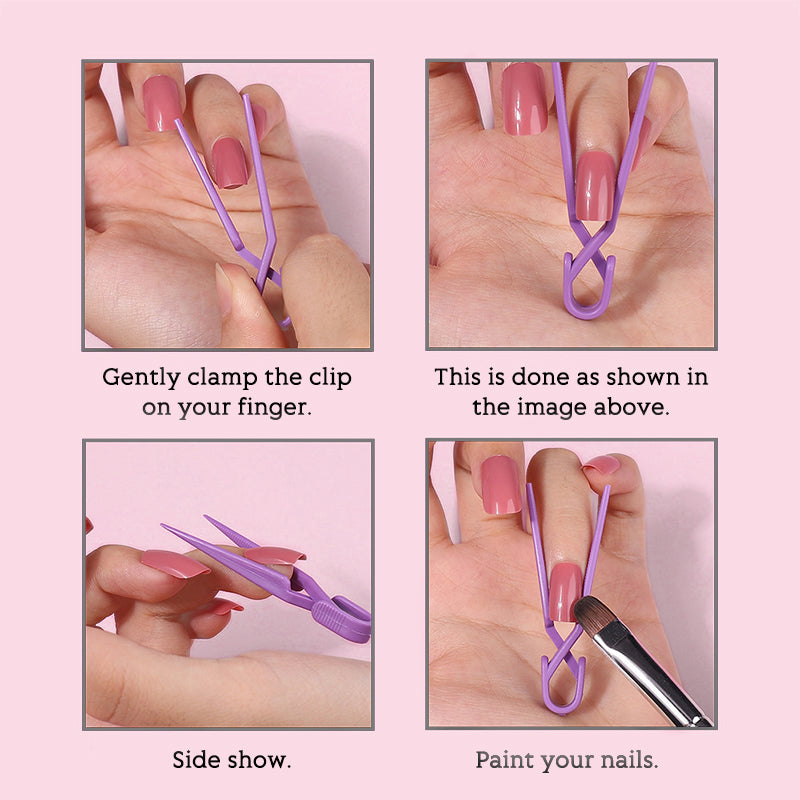 Gently clamp the clip on your finger.

This is done as shown in the image above.

Side show.

Paint your nails.