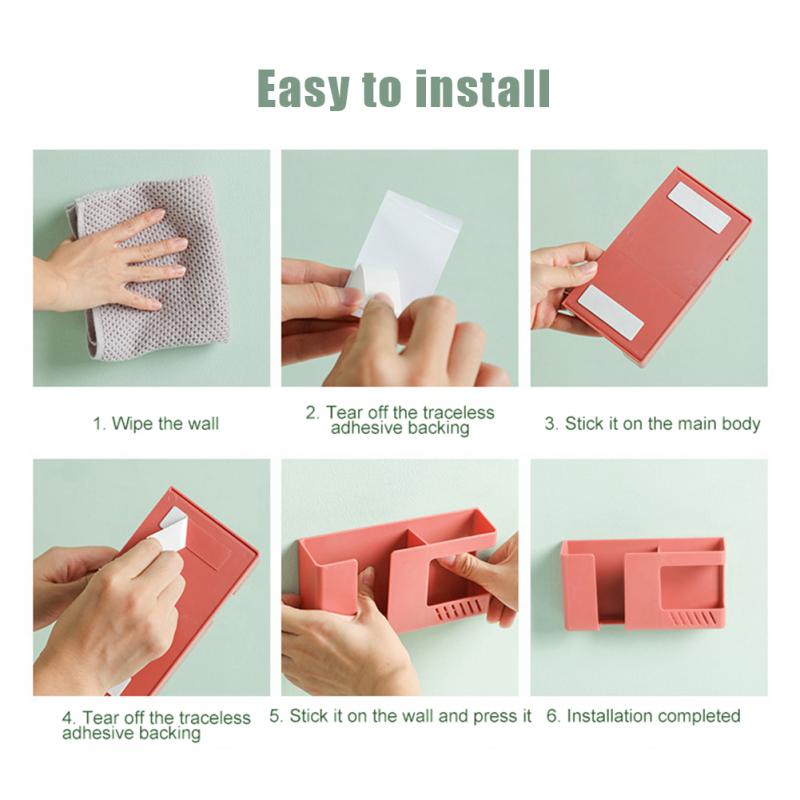 Easy to install

1. Wipe the wall

2. Tear off the traceless adhesive backing

3. Stick it on the main body

4. Tear off the traceless adhesive backing

5. Stick it on the wall and press it

6. Installation completed