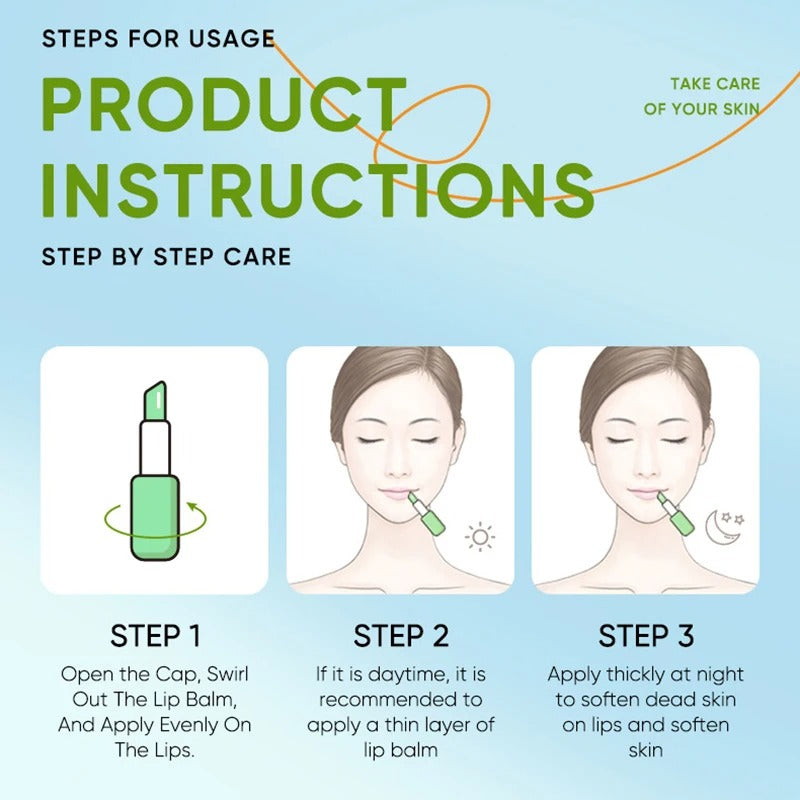 STEPS FOR USAGE

PRODUCT INSTRUCTIONS

TAKE CARE OF YOUR SKIN

STEP BY STEP CARE

STEP 1

Open the Cap, Swirl Out The Lip Balm, And Apply Evenly On The Lips.

STEP 2

If it is daytime, it is recommended to apply a thin layer of lip balm

STEP 3

Apply thickly at night to soften dead skin on lips and soften skin