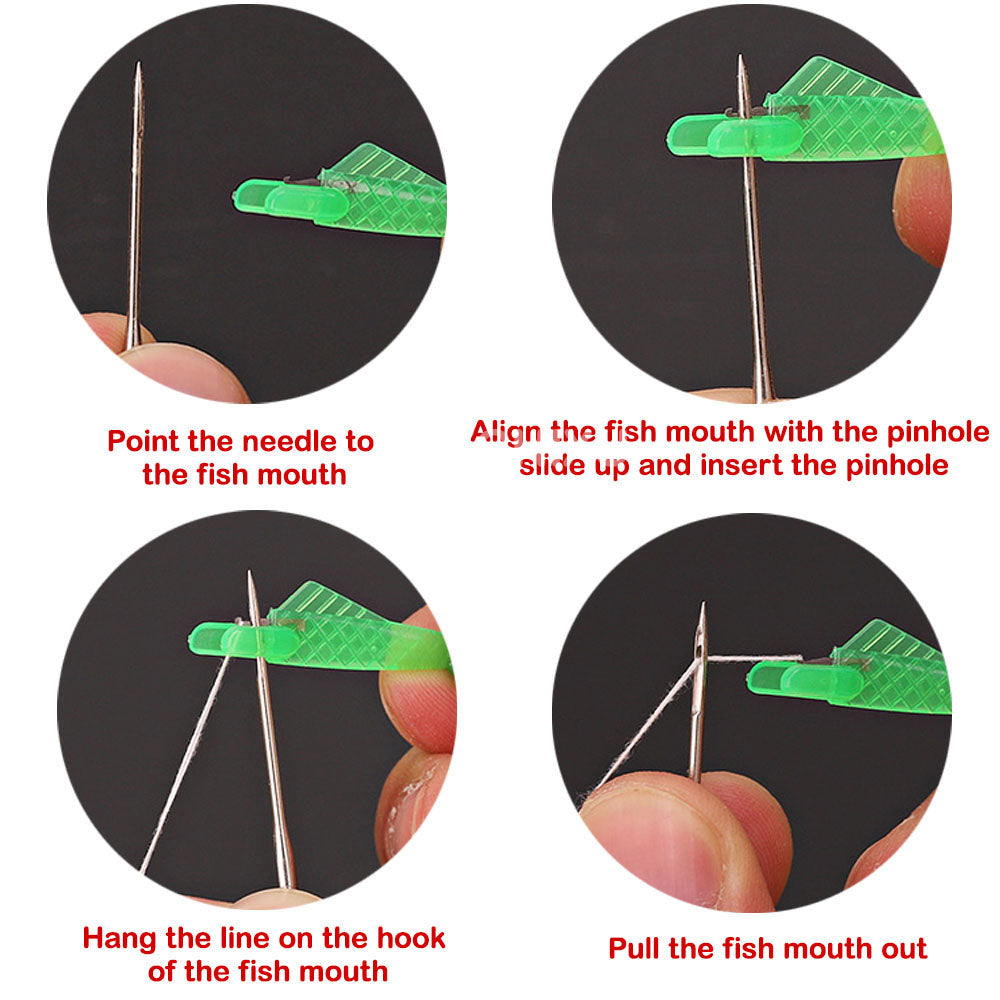 Point the needle to the fish mouth

Align the fish mouth with the pinhole slide up and insert the pinhole

Hang the line on the hook of the fish mouth

Pull the fish mouth out