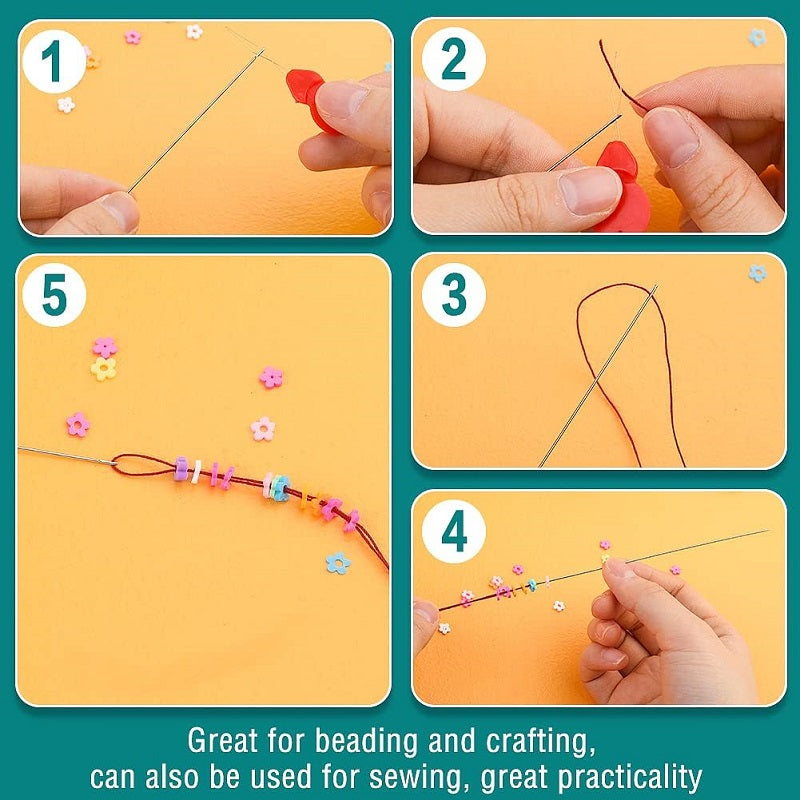 1

2

5

3

4

Great for beading and crafting,
can also be used for sewing, great practicality