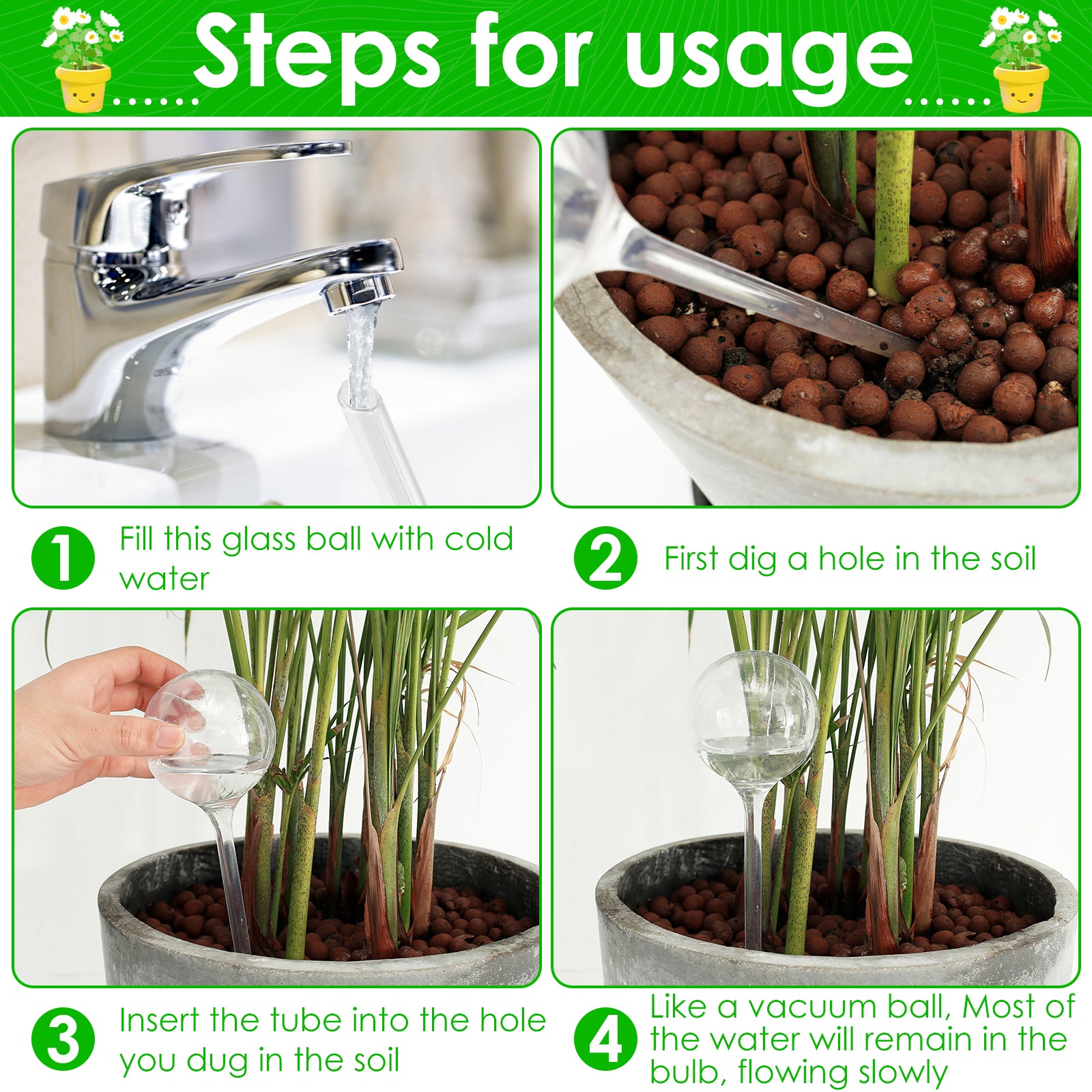 Steps for usage

1 Fill this glass ball with cold water

2 First dig a hole in the soil

3 Insert the tube into the hole you dug in the soil

4 Like a vacuum ball, Most of the water will remain in the bulb, flowing slowly