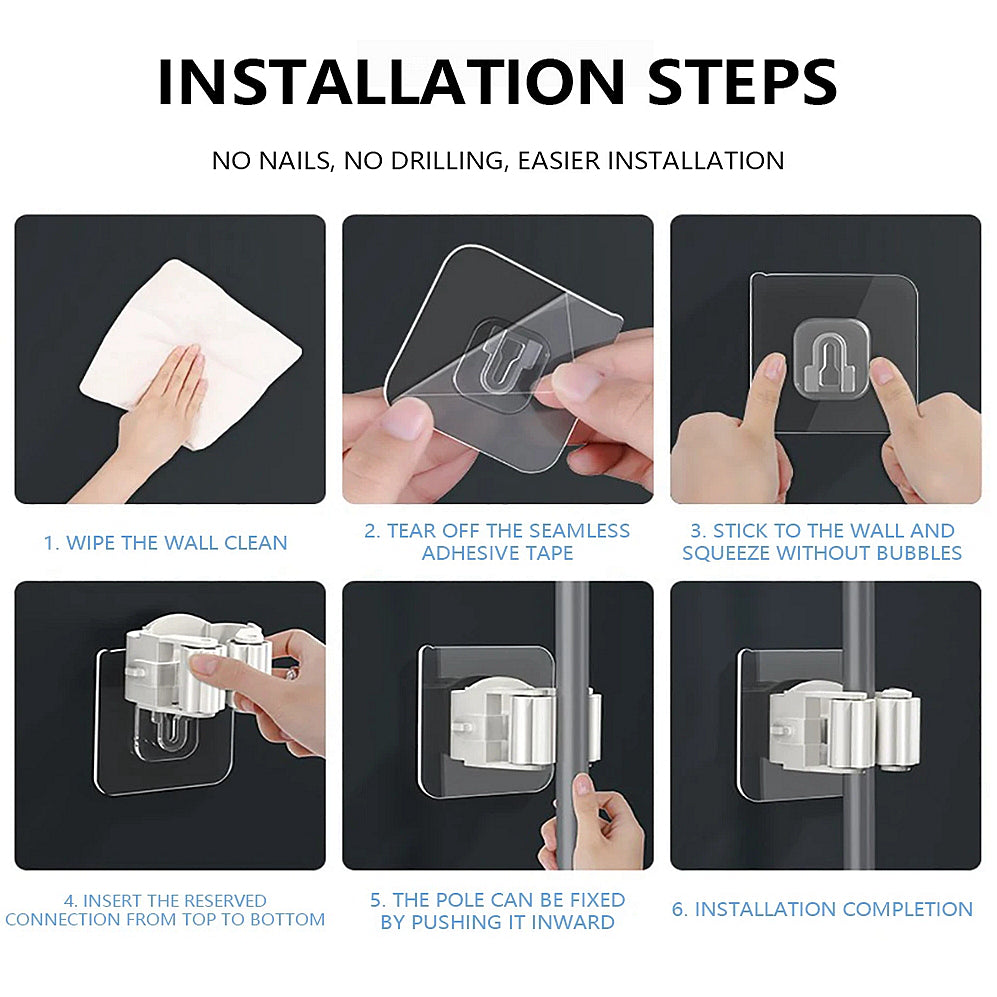 INSTALLATION STEPS

NO NAILS, NO DRILLING, EASIER INSTALLATION

1. WIPE THE WALL CLEAN

2. TEAR OFF THE SEAMLESS ADHESIVE TAPE

3. STICK TO THE WALL AND SQUEEZE WITHOUT BUBBLES

4. INSERT THE RESERVED CONNECTION FROM TOP TO BOTTOM

5. THE POLE CAN BE FIXED BY PUSHING IT INWARD

6. INSTALLATION COMPLETION