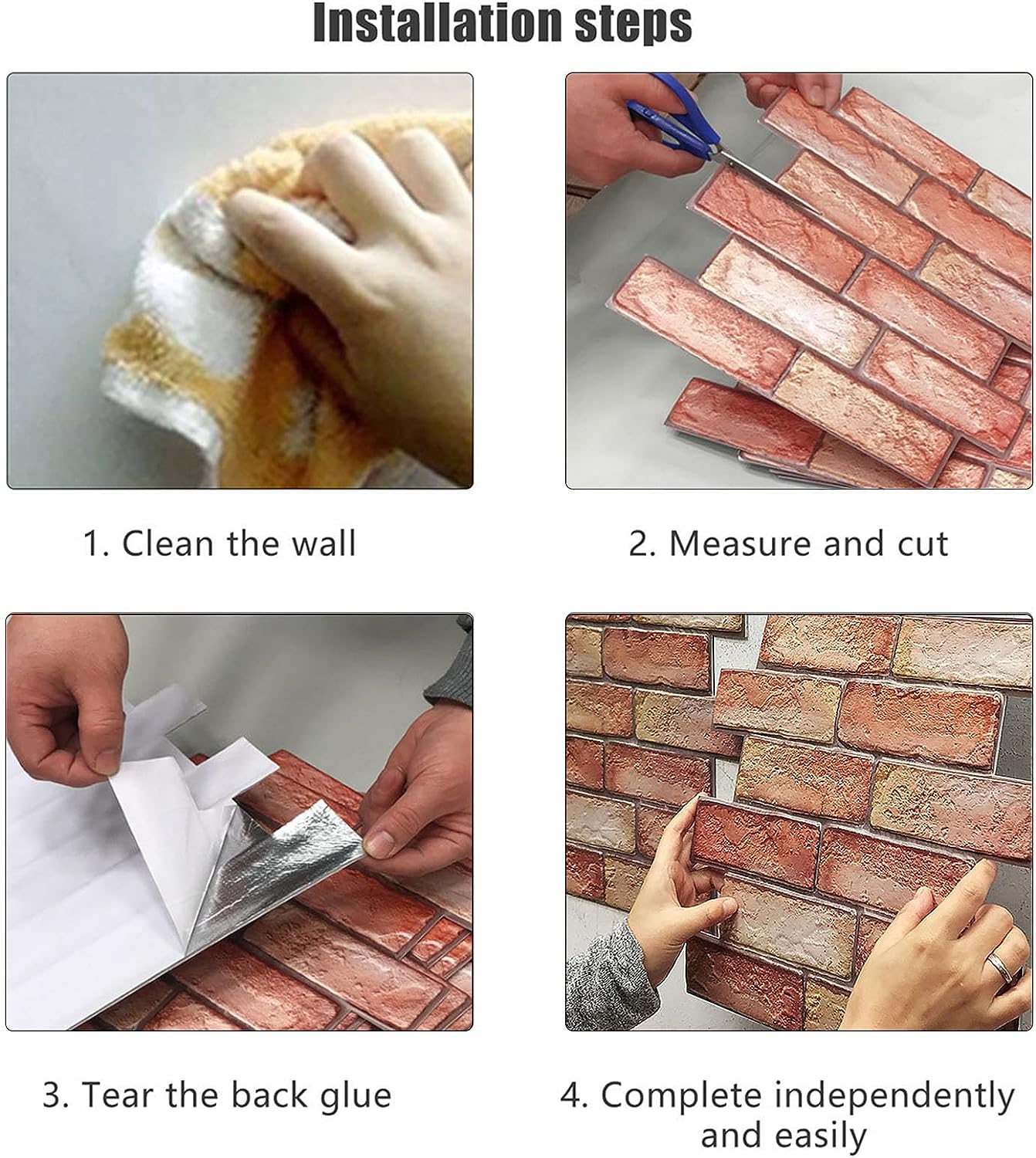 Installation steps

1. Clean the wall

2. Measure and cut

3. Tear the back glue

4. Complete independently and easily