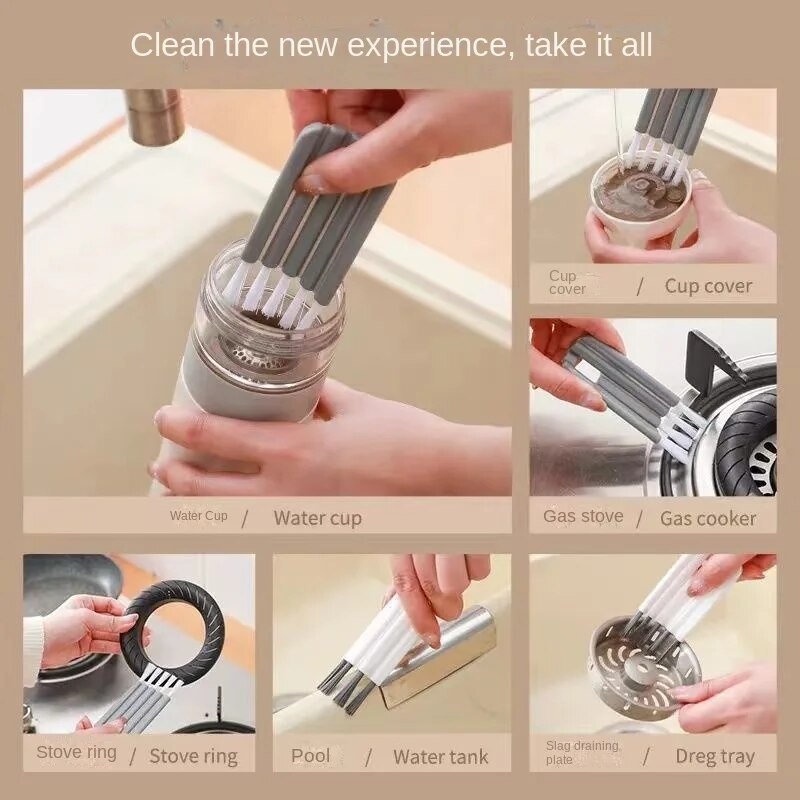 Clean the new experience, take it all

Water Cup / Water cup

Cup cover / Cup cover

Gas stove / Gas cooker

Stove ring / Stove ring

Pool / Water tank

Slag draining plate / Dreg tray