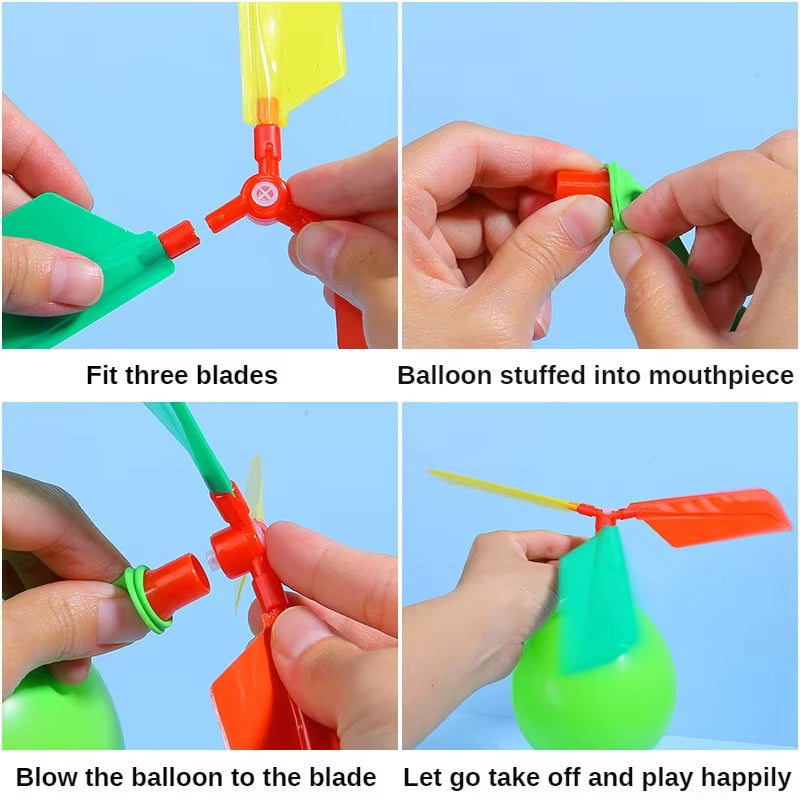 Fit three blades

Balloon stuffed into mouthpiece

Blow the balloon to the blade

Let go take off and play happily