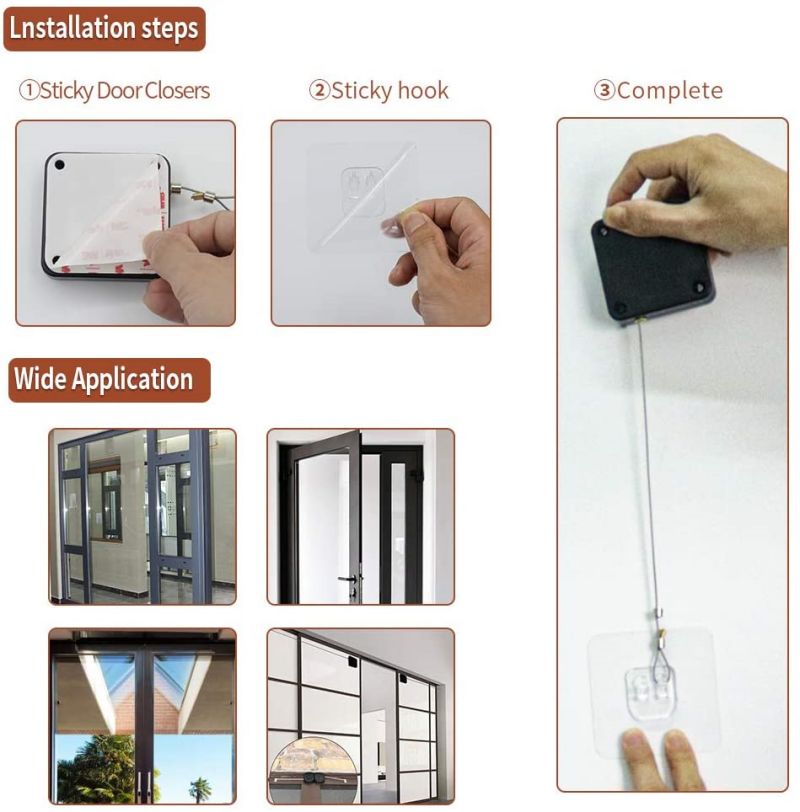 Lnstallation steps

①Sticky Door Closers

②Sticky hook

③Complete

Wide Application