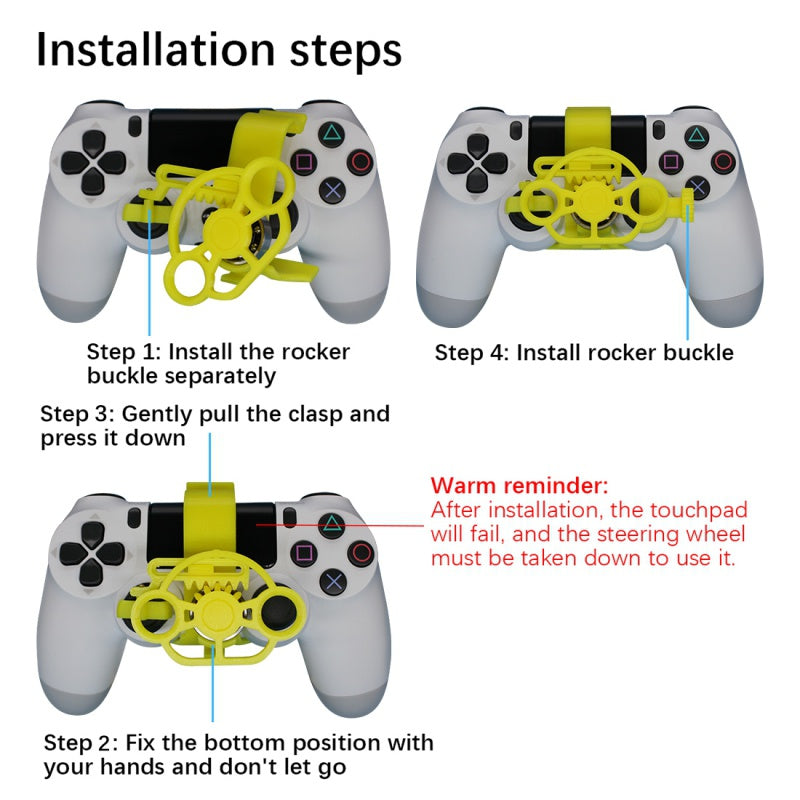 Installation steps

Step 1: Install the rocker buckle separately

Step 4: Install rocker buckle

Step 3: Gently pull the clasp and press it down

Warm reminder:
After installation, the touchpad will fail, and the steering wheel must be taken down to use it.

Step 2: Fix the bottom position with your hands and don't let go