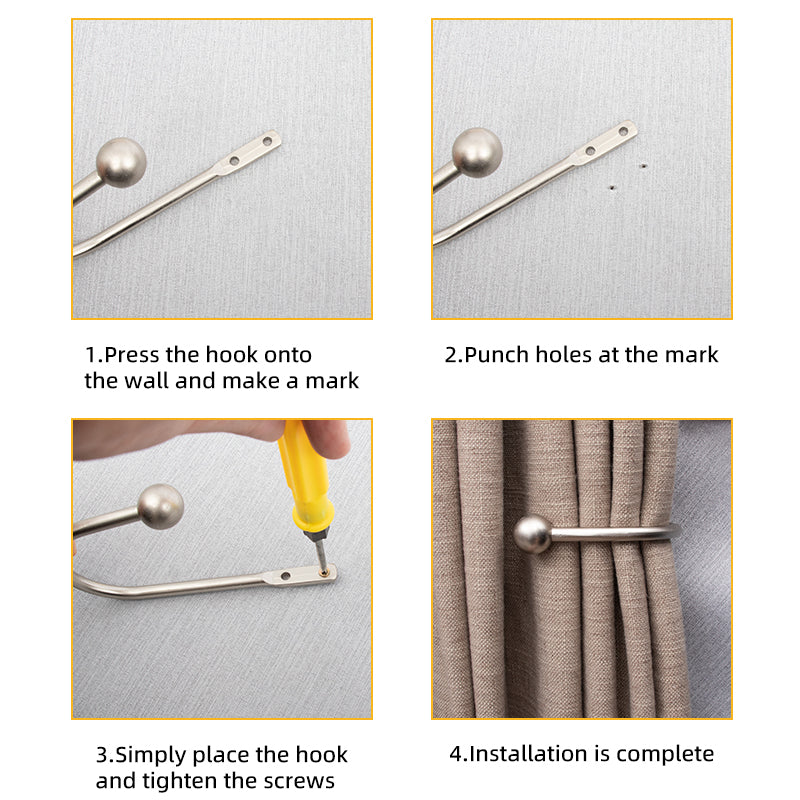 1.Press the hook onto the wall and make a mark

2.Punch holes at the mark

3.Simply place the hook and tighten the screws

4.Installation is complete