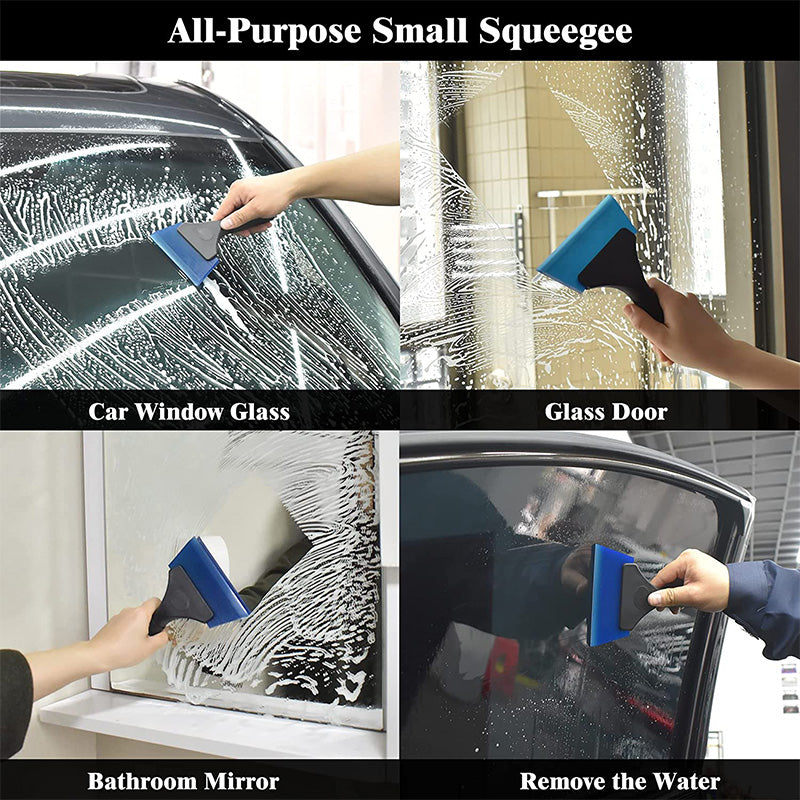 All-Purpose Small Squeegee

Car Window Glass

Glass Door

Bathroom Mirror

Remove the Water