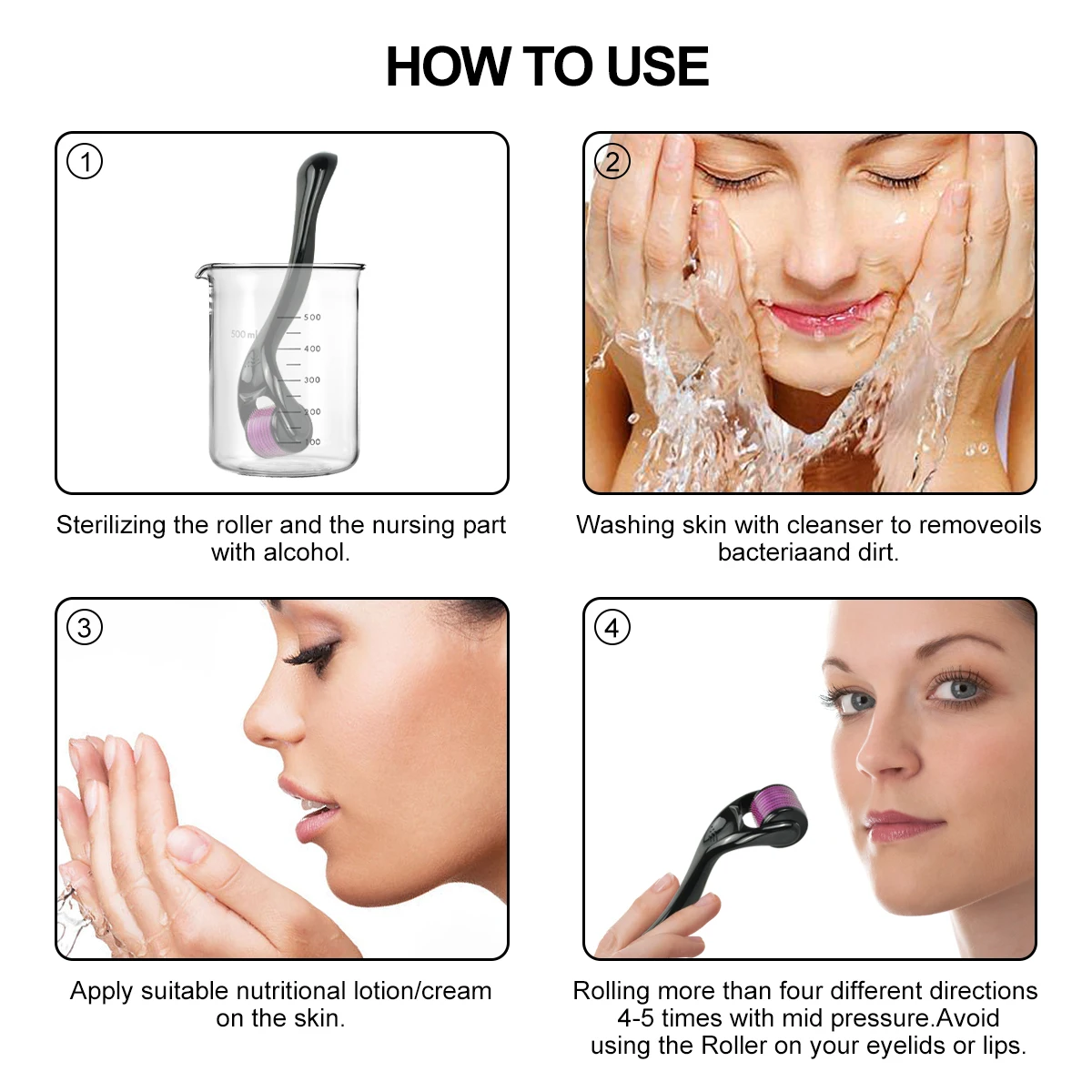 HOW TO USE

1

500 ml

500
400
300
200
100

Sterilizing the roller and the nursing part with alcohol.

2

Washing skin with cleanser to removeoils bacteriaand dirt.

3

Apply suitable nutritional lotion/cream on the skin.

4

Rolling more than four different directions 4-5 times with mid pressure.Avoid using the Roller on your eyelids or lips.