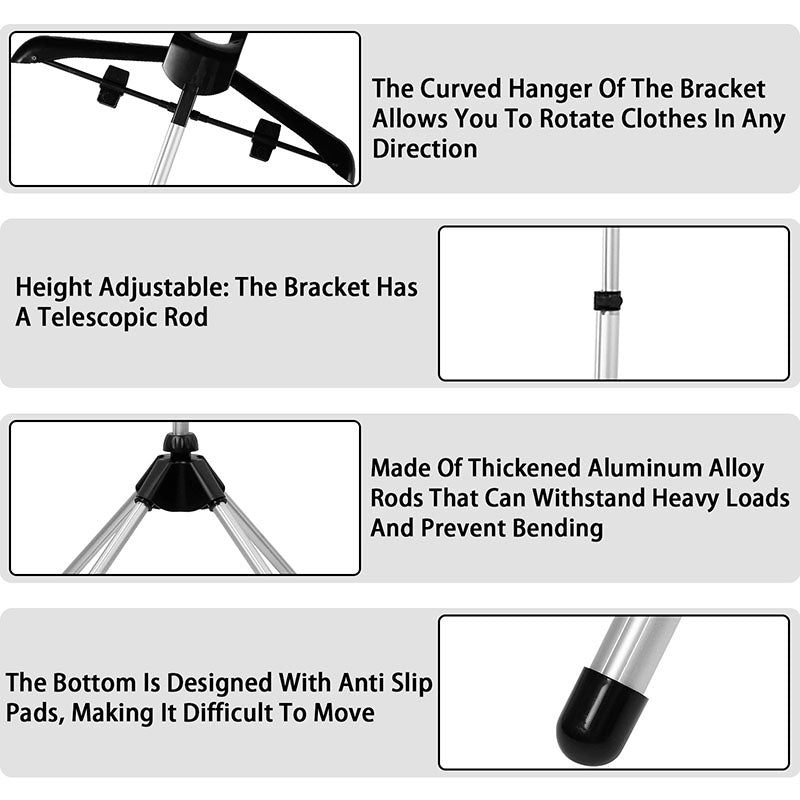 The Curved Hanger Of The Bracket Allows You To Rotate Clothes In Any Direction

Height Adjustable: The Bracket Has A Telescopic Rod

Made Of Thickened Aluminum Alloy Rods That Can Withstand Heavy Loads And Prevent Bending

The Bottom Is Designed With Anti Slip Pads, Making It Difficult To Move