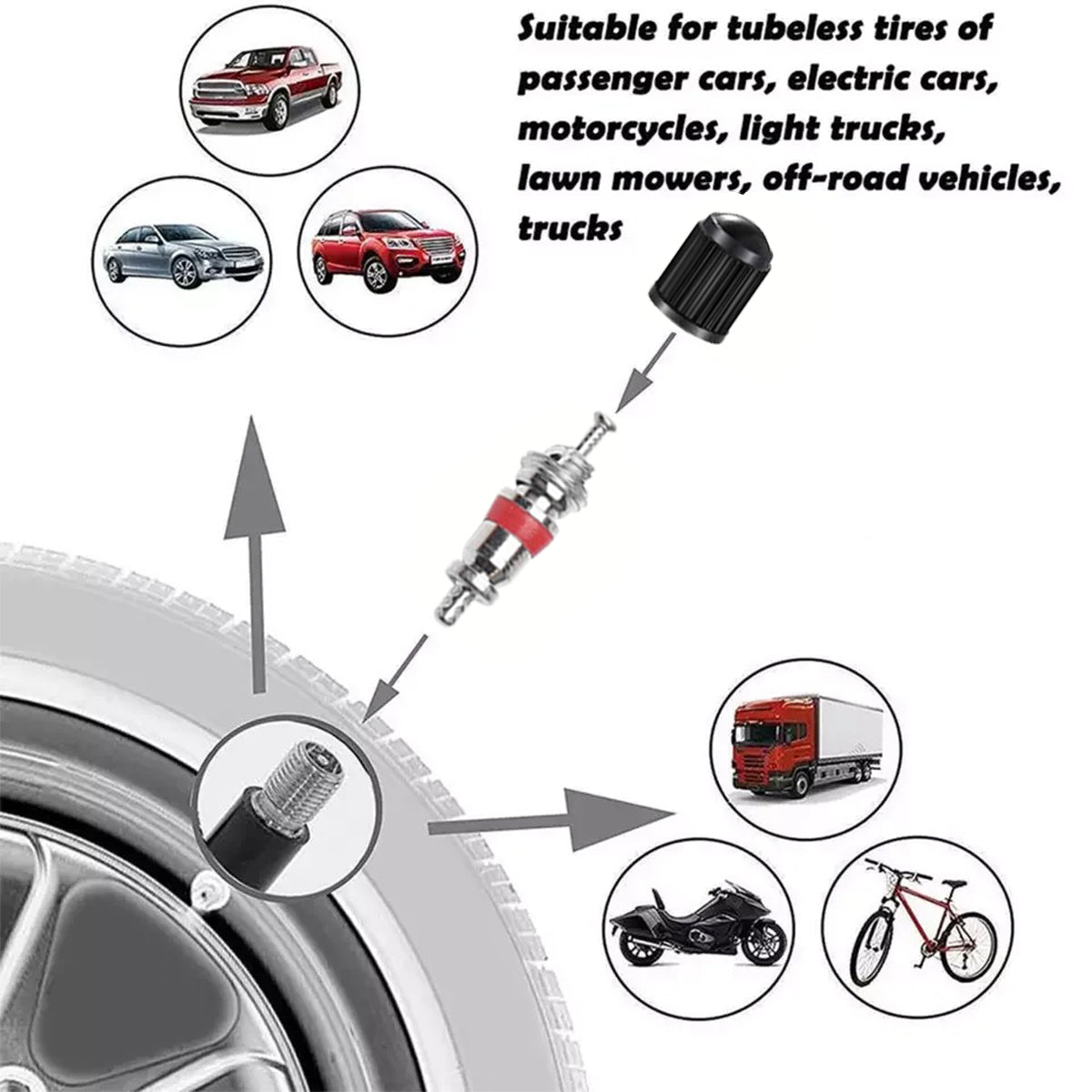 Suitable for tubeless tires of passenger cars, electric cars, motorcycles, light trucks, lawn mowers, off-road vehicles, trucks