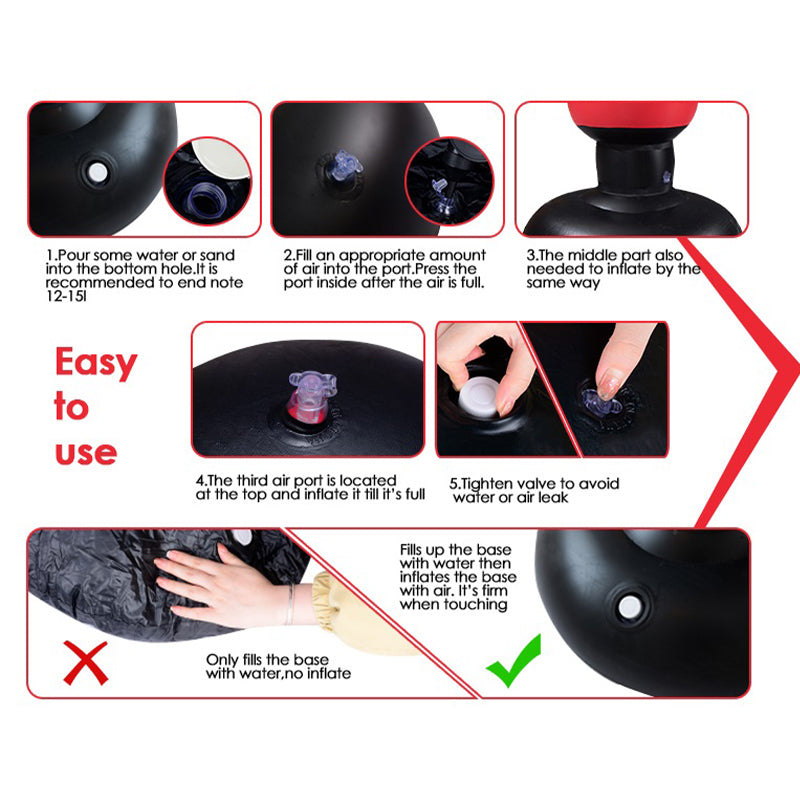 1.Pour some water or sand into the bottom hole.It is recommended to end note 12-15l

2.Fill an appropriate amount of air into the port.Press the port inside after the air is full.

3.The middle part also needed to inflate by the same way

Easy to use

4.The third air port is located at the top and inflate it till it's full

5.Tighten valve to avoid water or air leak

Only fills the base with water,no inflate

Fills up the base with water then inflates the base with air. It's firm when touching