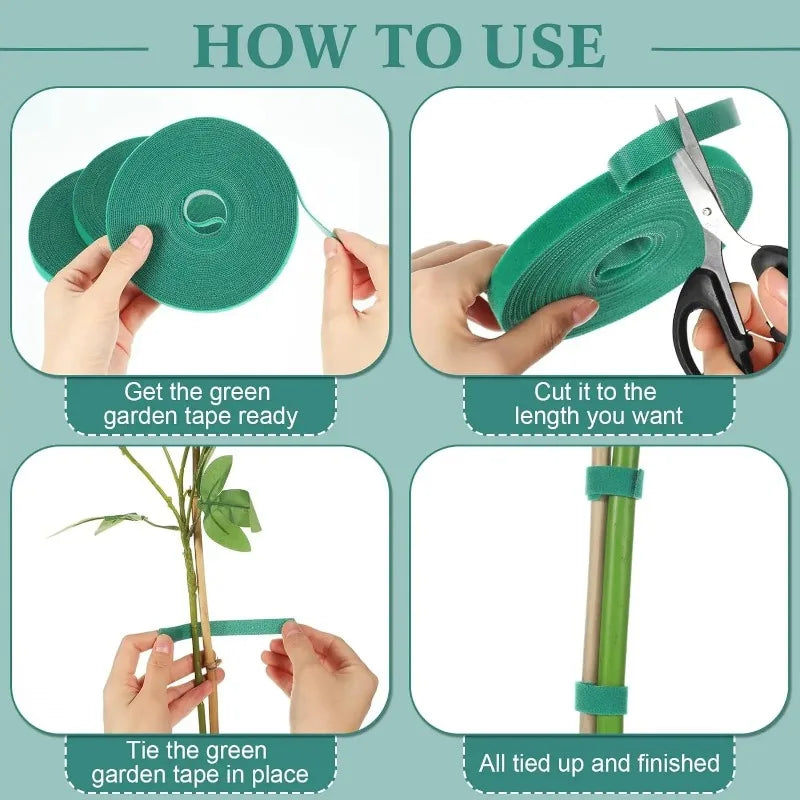 HOW TO USE

Get the green garden tape ready

Cut it to the length you want

Tie the green garden tape in place

All tied up and finished