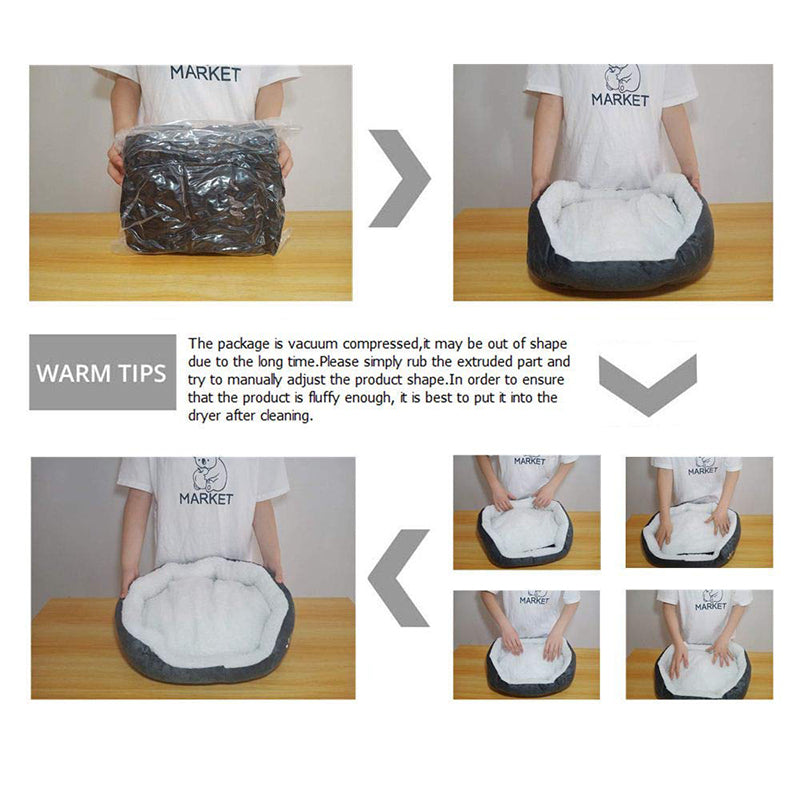 MARKET

MARKET

WARM TIPS

The package is vacuum compressed,it may be out of shape due to the long time.Please simply rub the extruded part and try to manually adjust the product shape.In order to ensure that the product is fluffy enough, it is best to put it into the dryer after cleaning.

MARKET

MARKET

MARKET

MARKET

MARKET