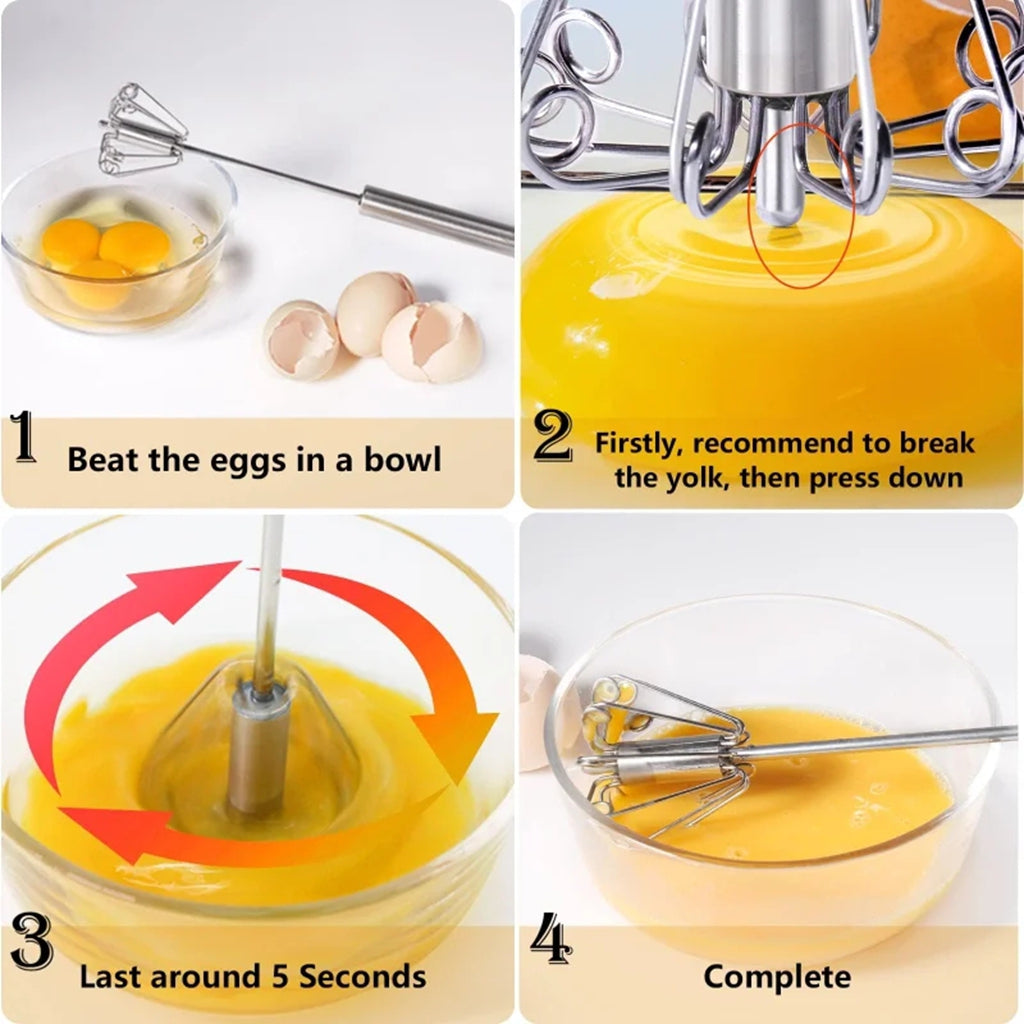 1 Beat the eggs in a bowl

2 Firstly, recommend to break the yolk, then press down

3 Last around 5 Seconds

4 Complete