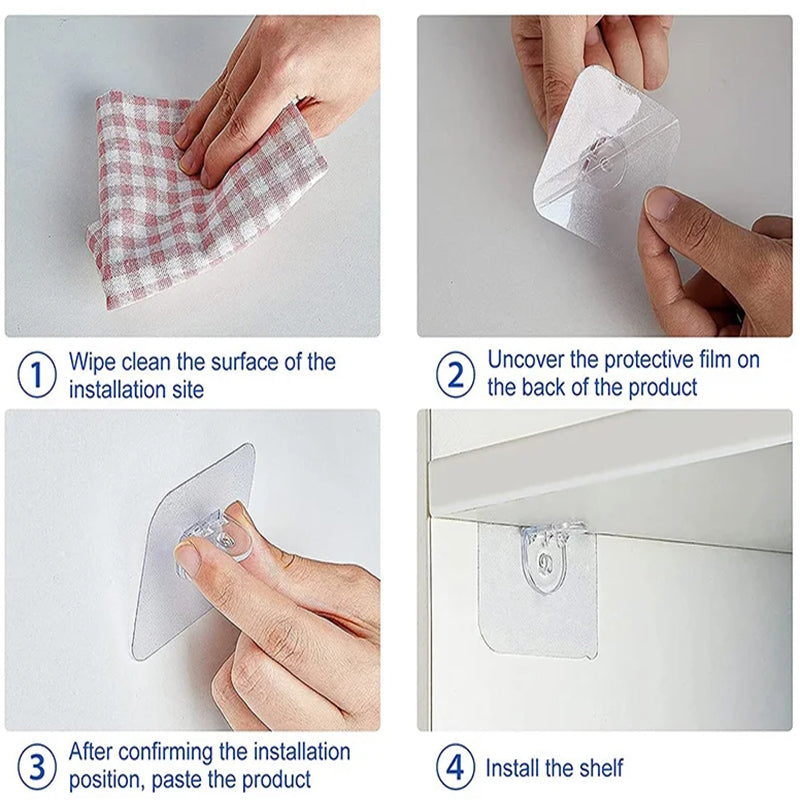 1 Wipe clean the surface of the installation site

2 Uncover the protective film on the back of the product

3 After confirming the installation position, paste the product

4 Install the shelf