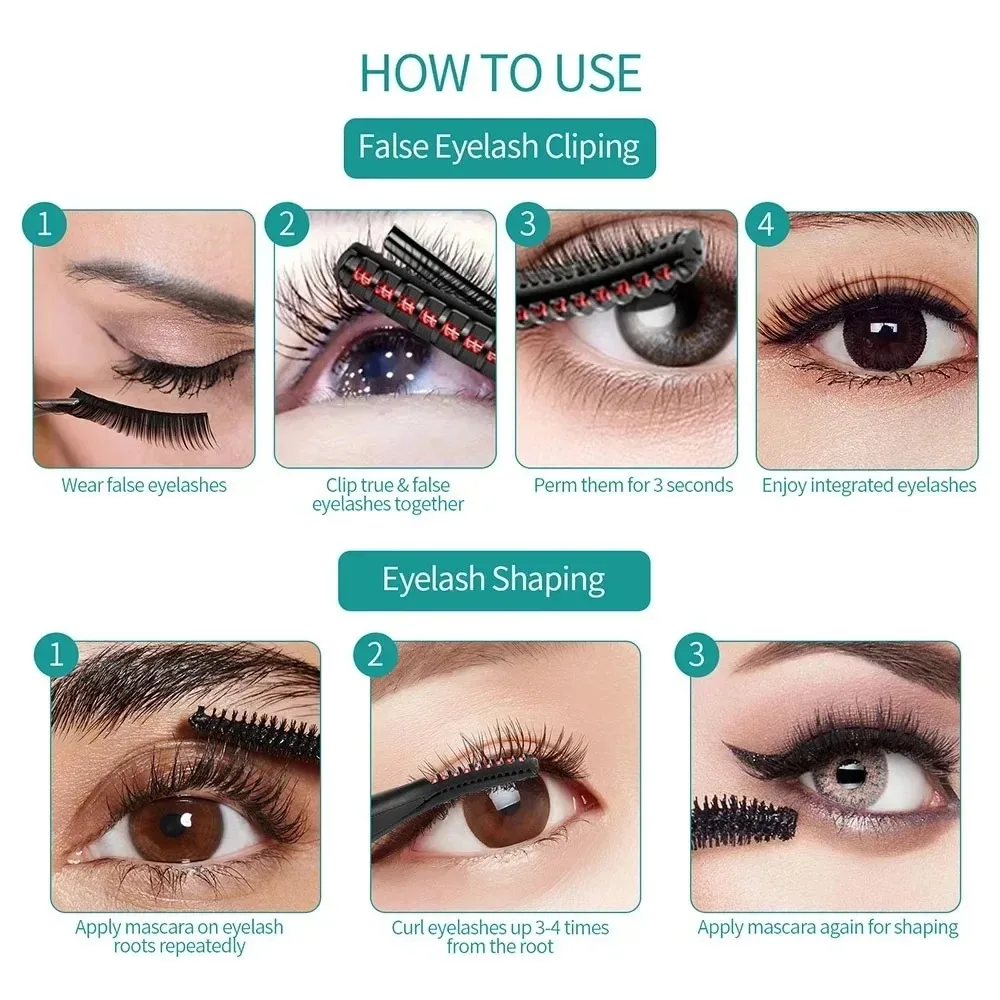 HOW TO USE

False Eyelash Cliping

1
Wear false eyelashes

2
Clip true & false eyelashes together

3
Perm them for 3 seconds

4
Enjoy integrated eyelashes

Eyelash Shaping

1
Apply mascara on eyelash roots repeatedly

2
Curl eyelashes up 3-4 times from the root

3
Apply mascara again for shaping