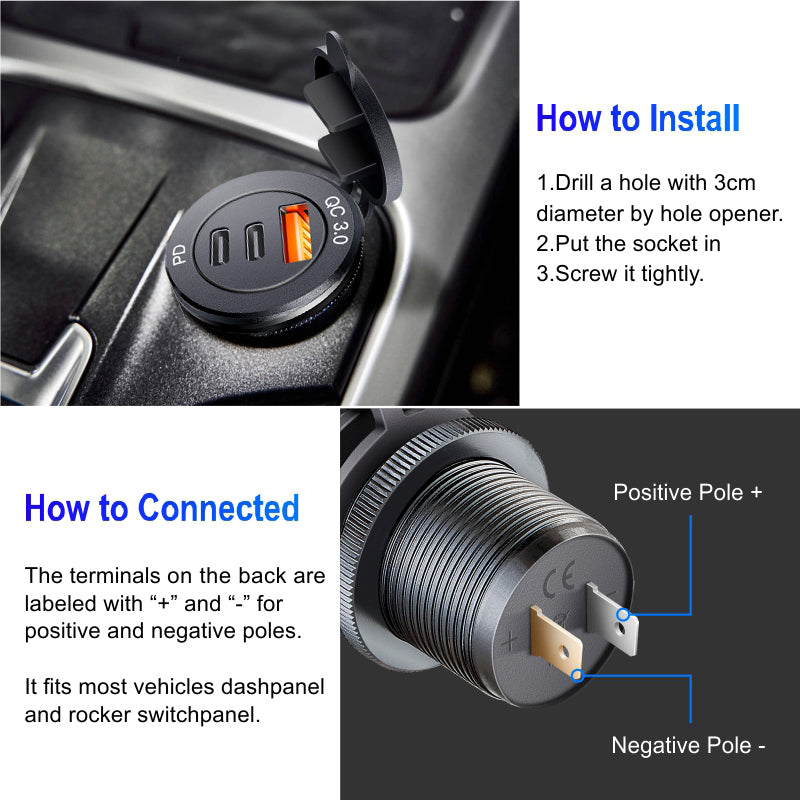 PD
QC 3.0

How to Install

1.Drill a hole with 3cm diameter by hole opener.
2.Put the socket in
3.Screw it tightly.

How to Connected

The terminals on the back are labeled with “+” and “-” for positive and negative poles.

It fits most vehicles dashpanel and rocker switchpanel.

Positive Pole +

CE
+

Negative Pole -