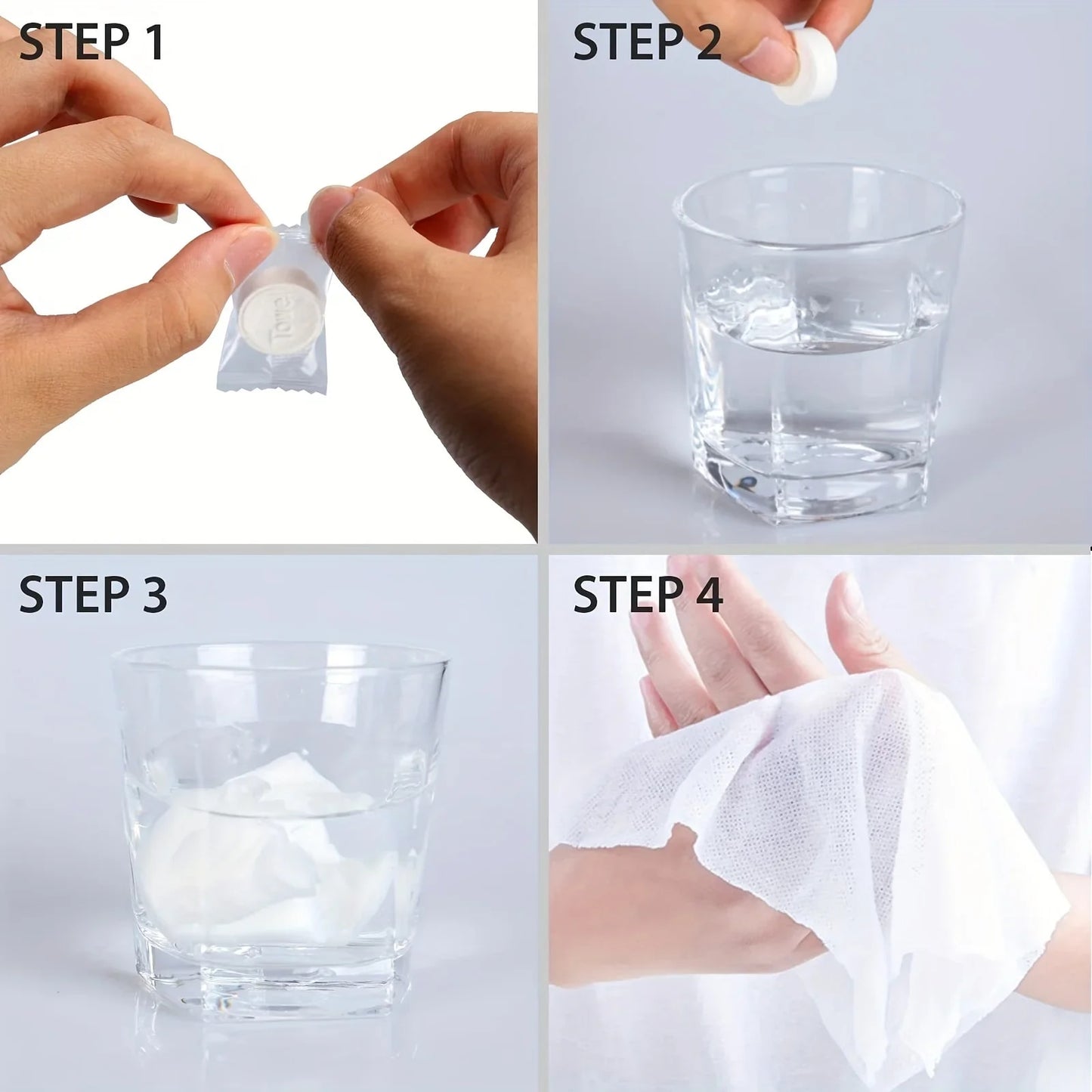 STEP 1

Towel

STEP 2

STEP 3

STEP 4