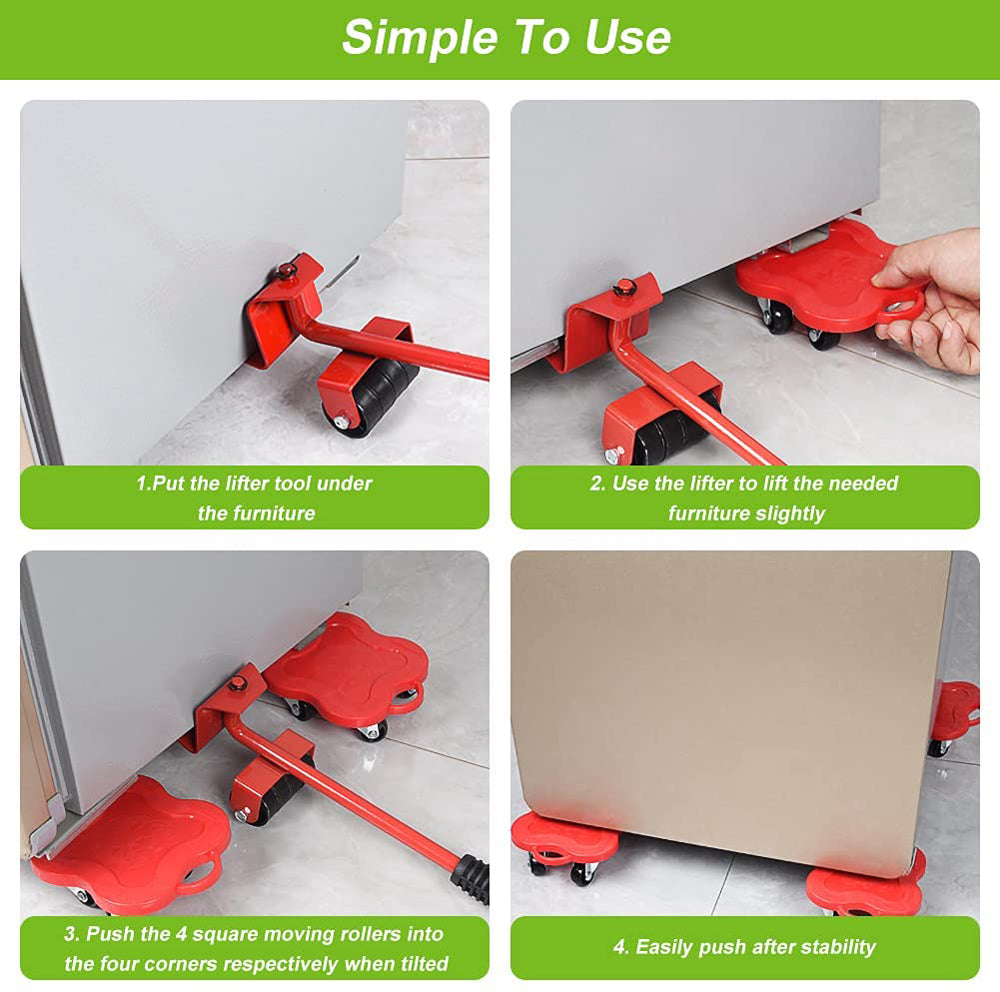 Simple To Use

1.Put the lifter tool under the furniture

2. Use the lifter to lift the needed furniture slightly

3. Push the 4 square moving rollers into the four corners respectively when tilted

4. Easily push after stability