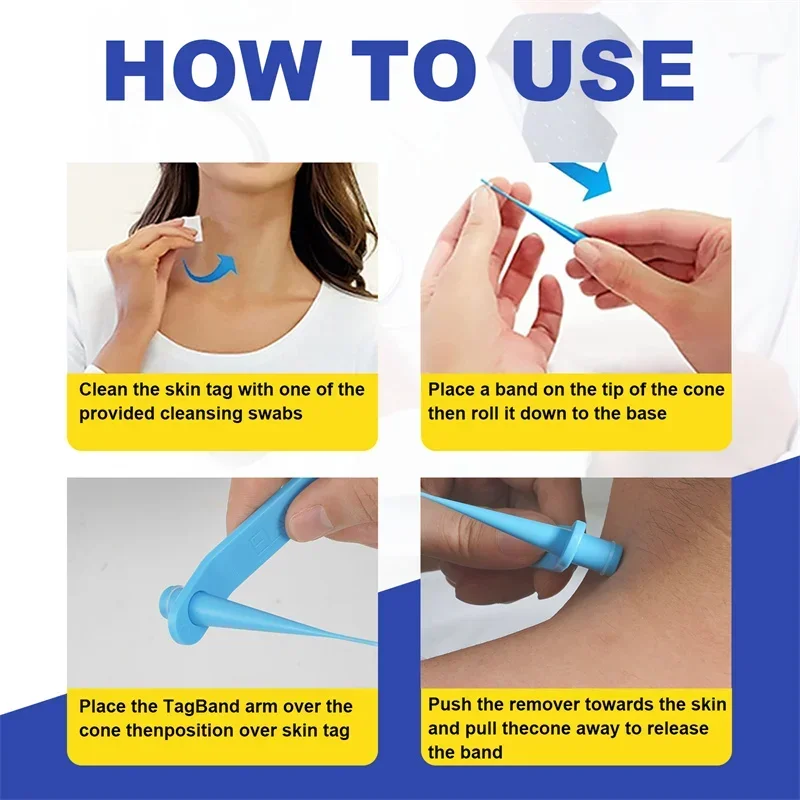 HOW TO USE

Clean the skin tag with one of the provided cleansing swabs

Place a band on the tip of the cone then roll it down to the base

Place the TagBand arm over the cone thenposition over skin tag

Push the remover towards the skin and pull thecone away to release the band