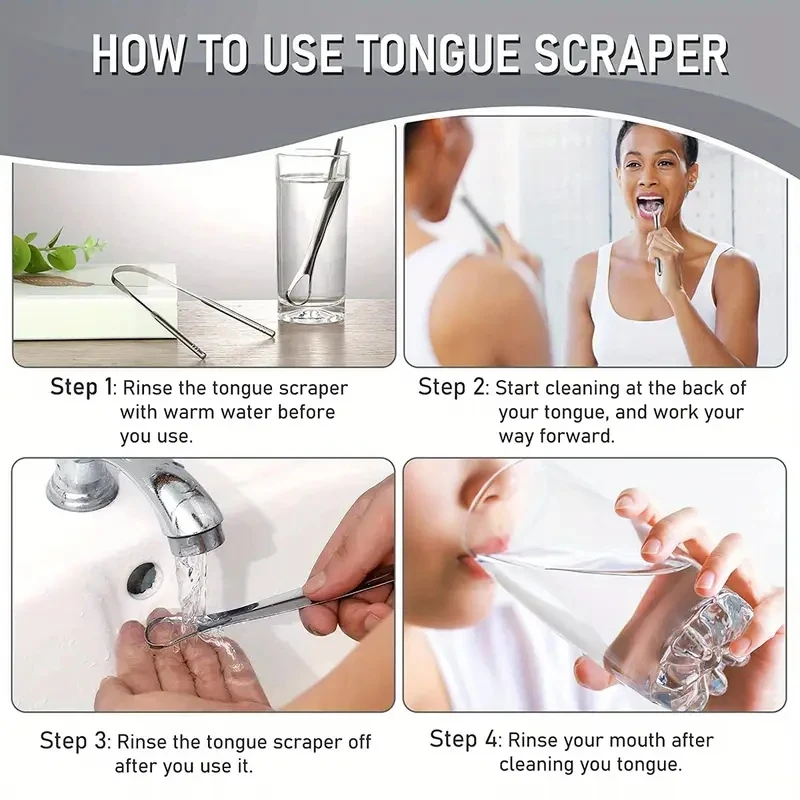 HOW TO USE TONGUE SCRAPER

Step 1: Rinse the tongue scraper with warm water before you use.

Step 2: Start cleaning at the back of your tongue, and work your way forward.

Step 3: Rinse the tongue scraper off after you use it.

Step 4: Rinse your mouth after cleaning you tongue.