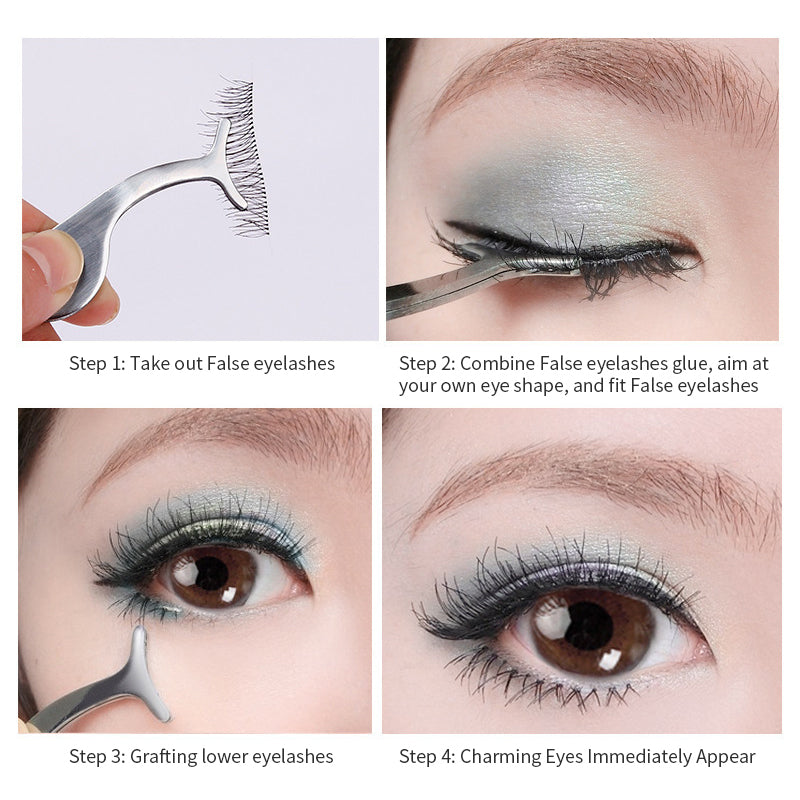 Step 1: Take out False eyelashes

Step 2: Combine False eyelashes glue, aim at your own eye shape, and fit False eyelashes

Step 3: Grafting lower eyelashes

Step 4: Charming Eyes Immediately Appear