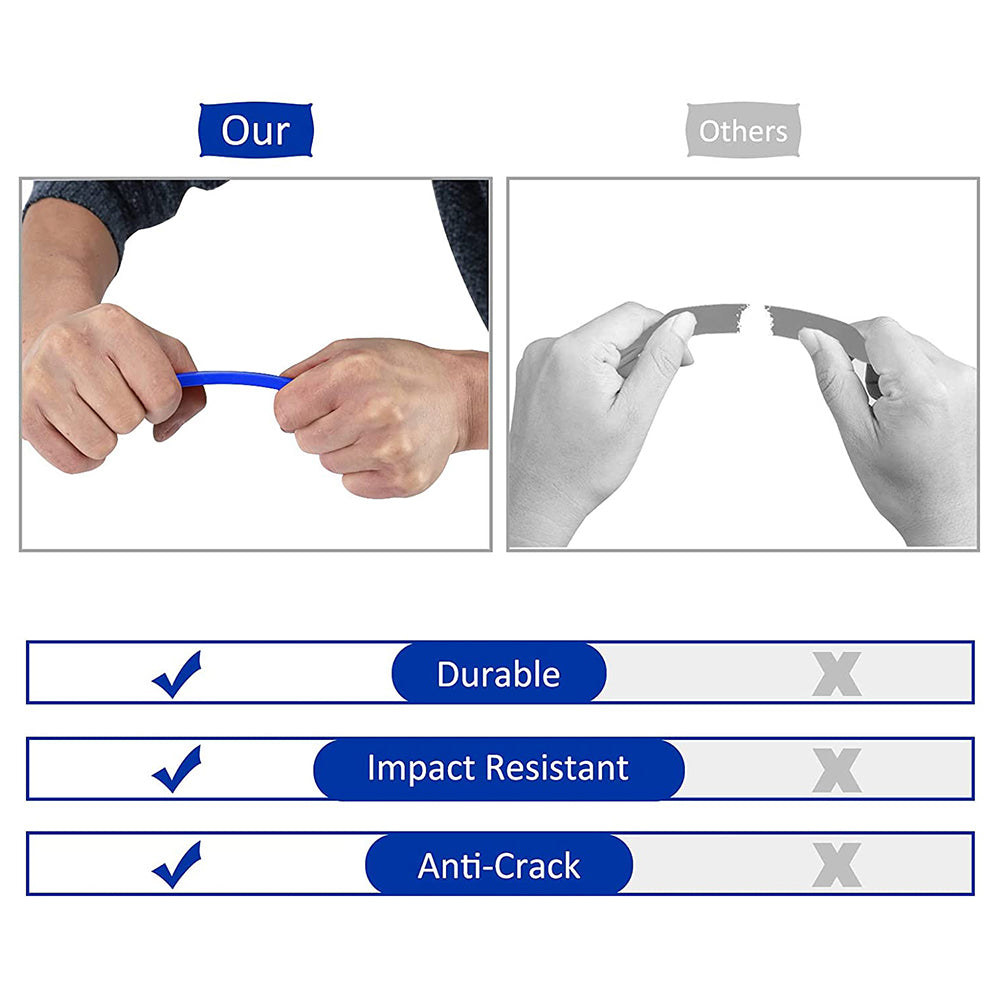 Our

Others

✓ Durable X

✓ Impact Resistant X

✓ Anti-Crack X