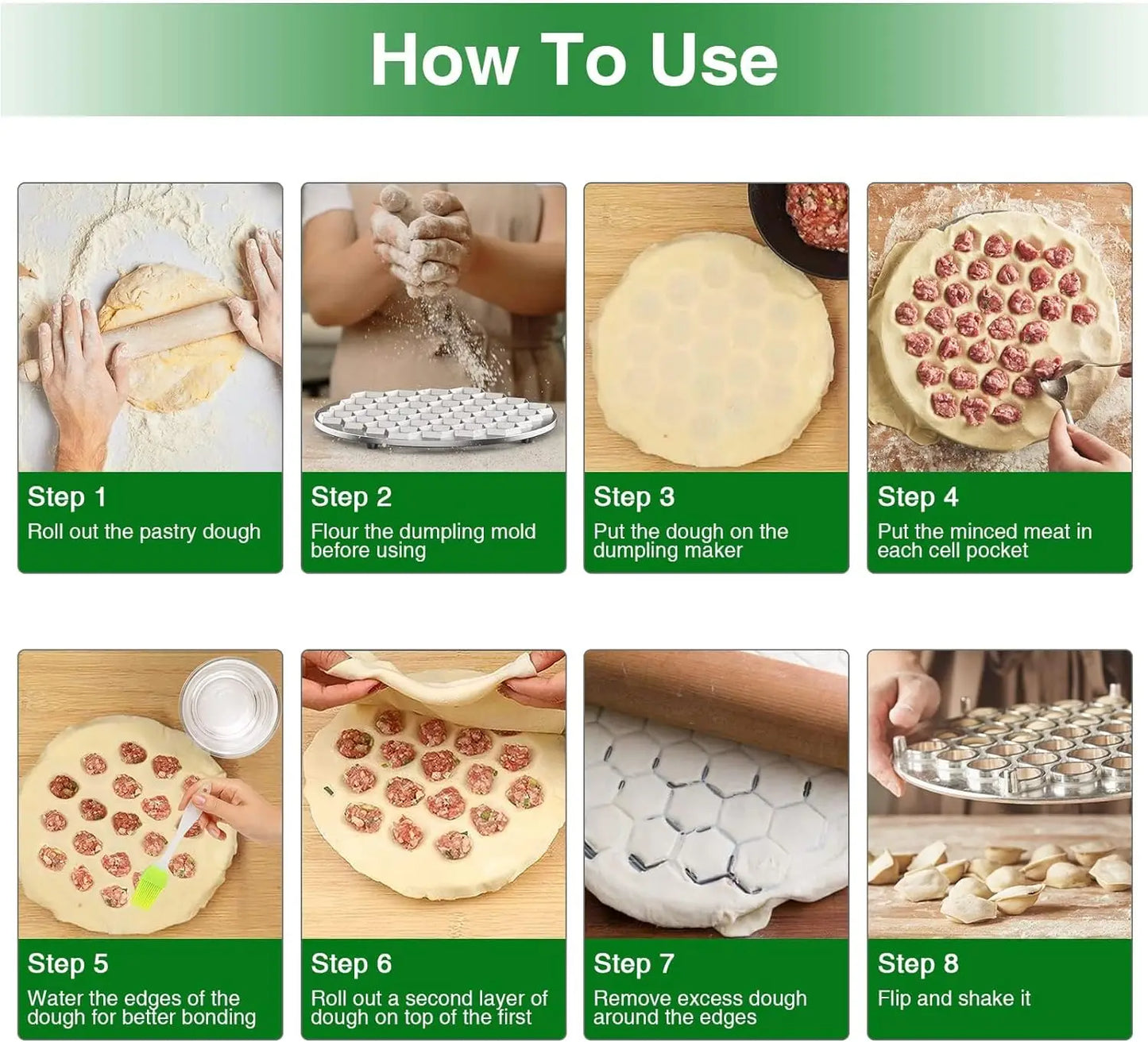 How To Use

Step 1
Roll out the pastry dough

Step 2
Flour the dumpling mold before using

Step 3
Put the dough on the dumpling maker

Step 4
Put the minced meat in each cell pocket

Step 5
Water the edges of the dough for better bonding

Step 6
Roll out a second layer of dough on top of the first

Step 7
Remove excess dough around the edges

Step 8
Flip and shake it