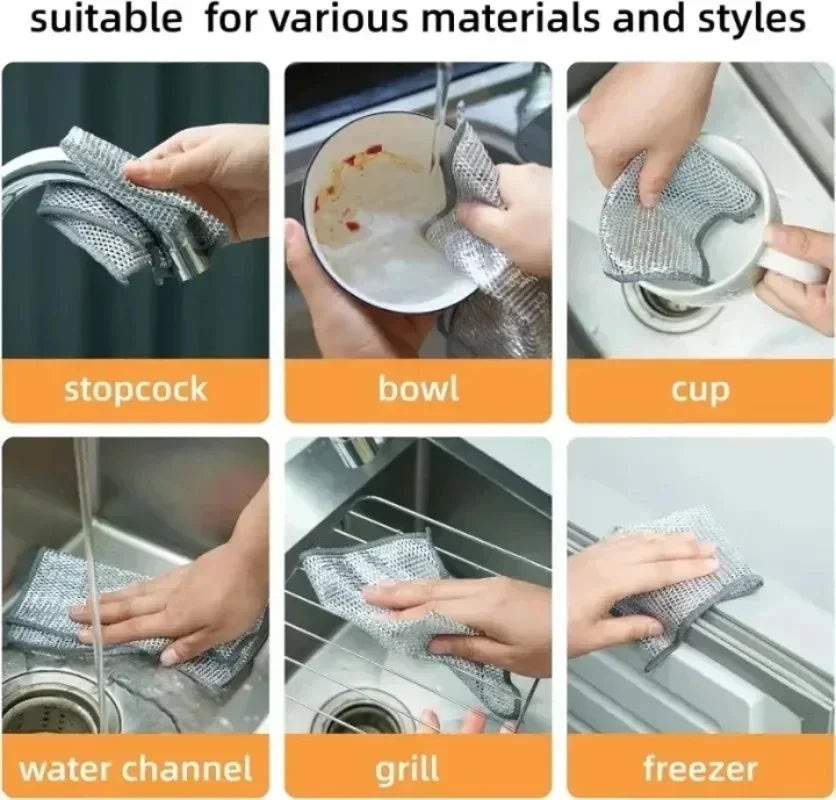 suitable for various materials and styles

stopcock

bowl

cup

water channel

grill

freezer