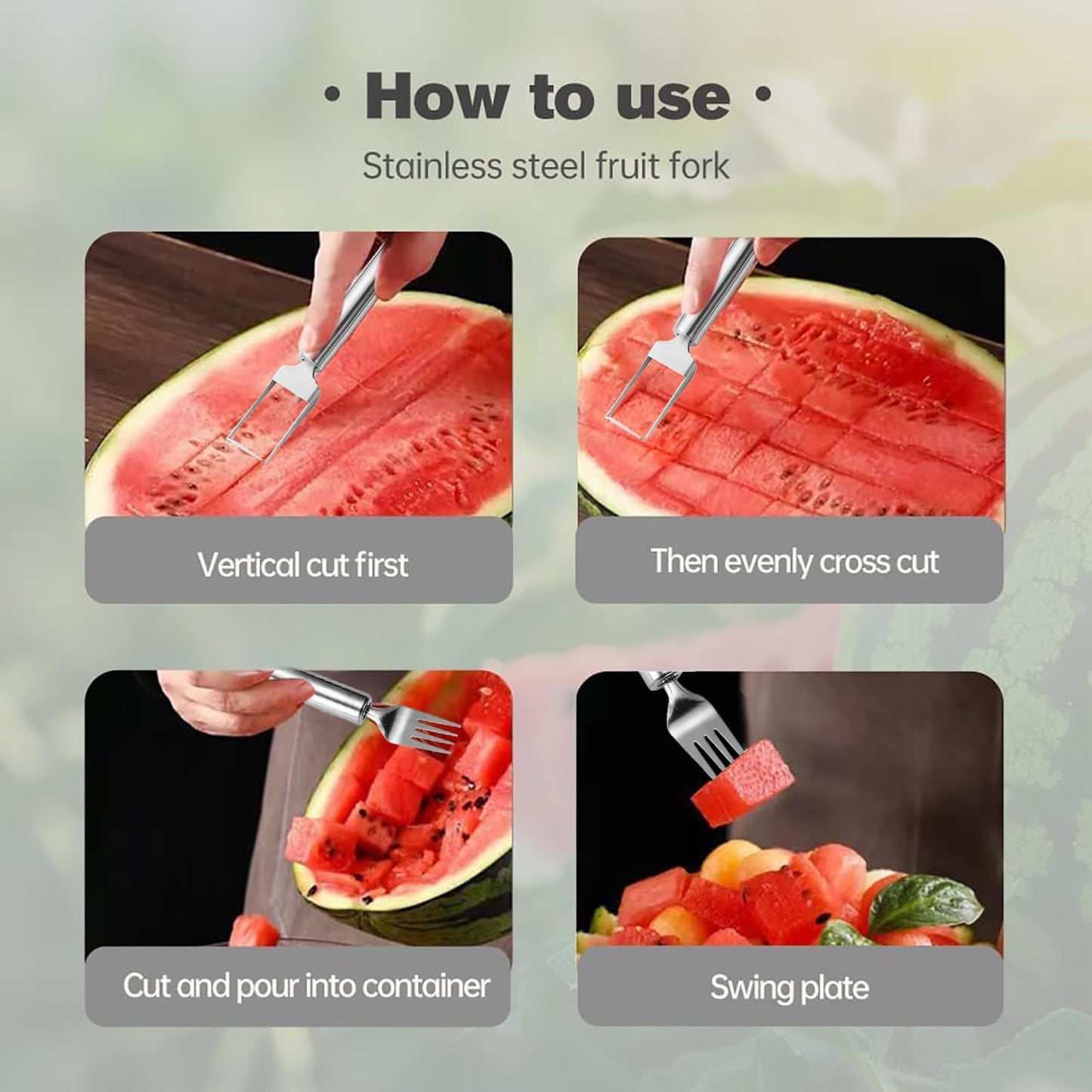 · How to use ·

Stainless steel fruit fork

Vertical cut first

Then evenly cross cut

Cut and pour into container

Swing plate