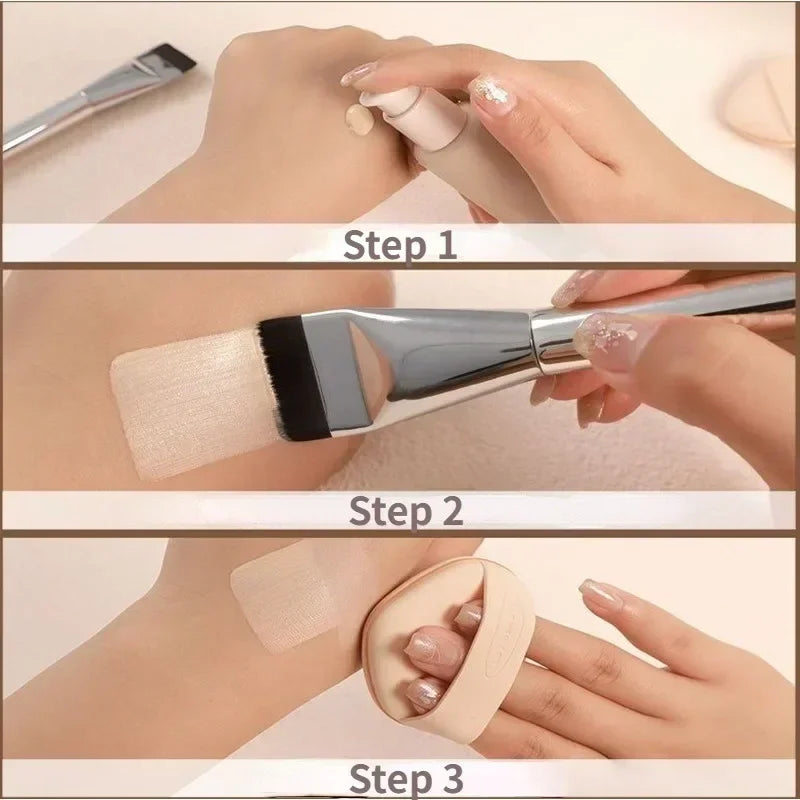 Step 1

Step 2

Step 3