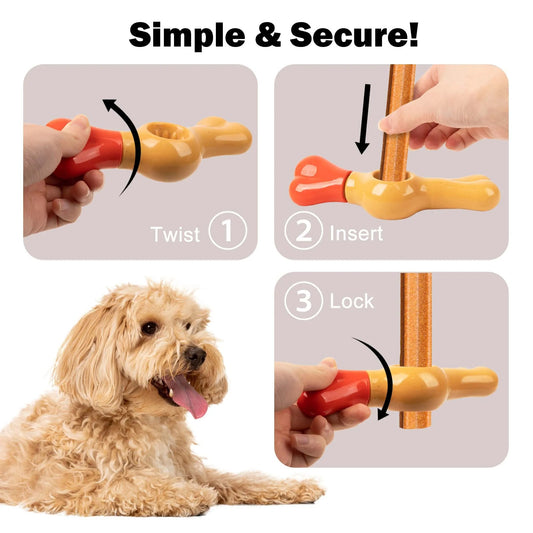 Simple & Secure!

Twist 1

2 Insert

3 Lock