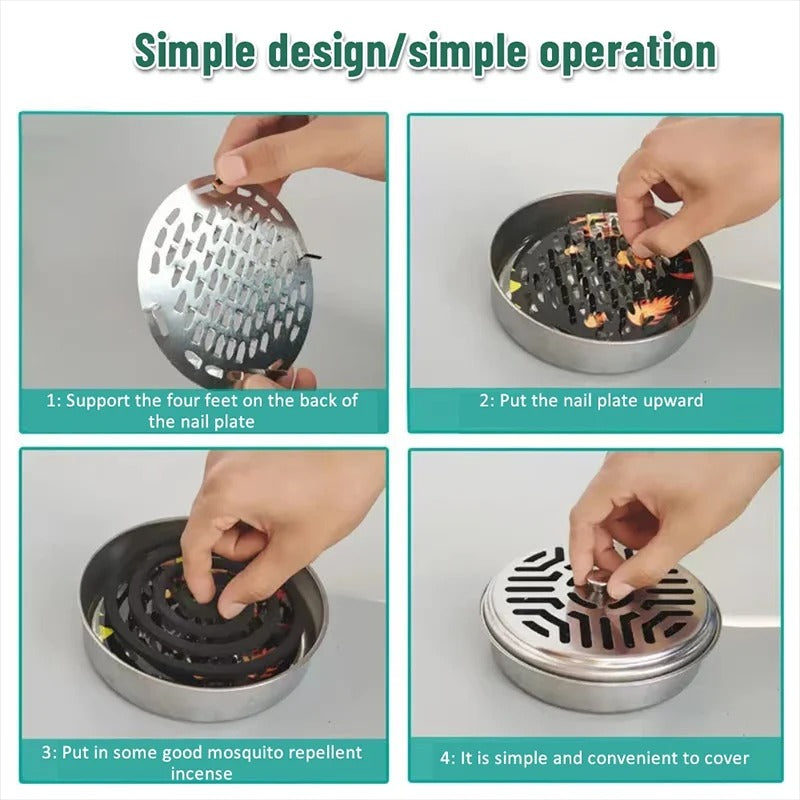 Simple design/simple operation

1: Support the four feet on the back of the nail plate

2: Put the nail plate upward

3: Put in some good mosquito repellent incense

4: It is simple and convenient to cover