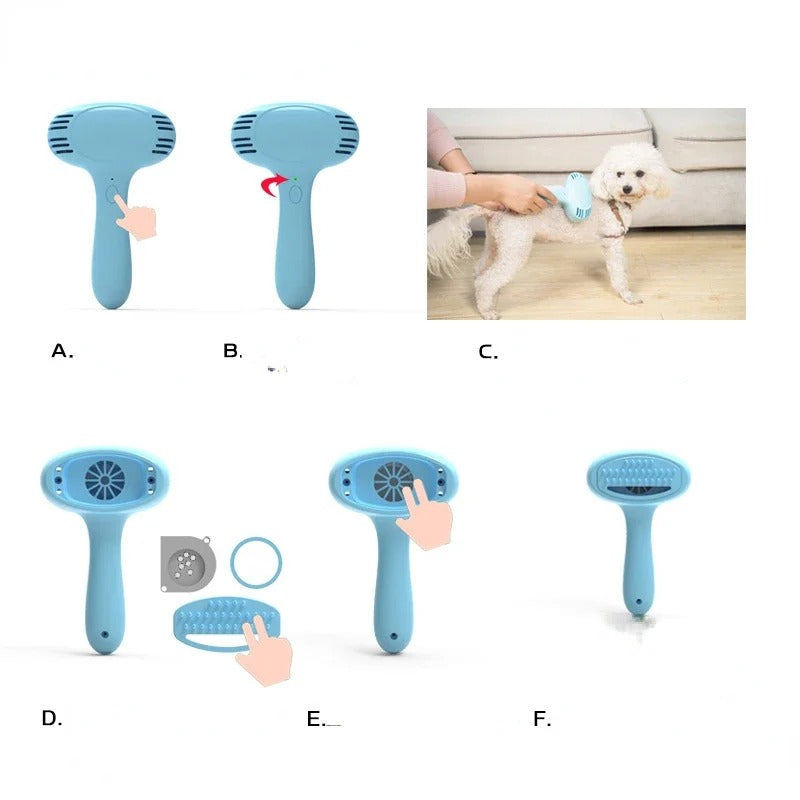 A.

B.

C.

D.

E.

F.