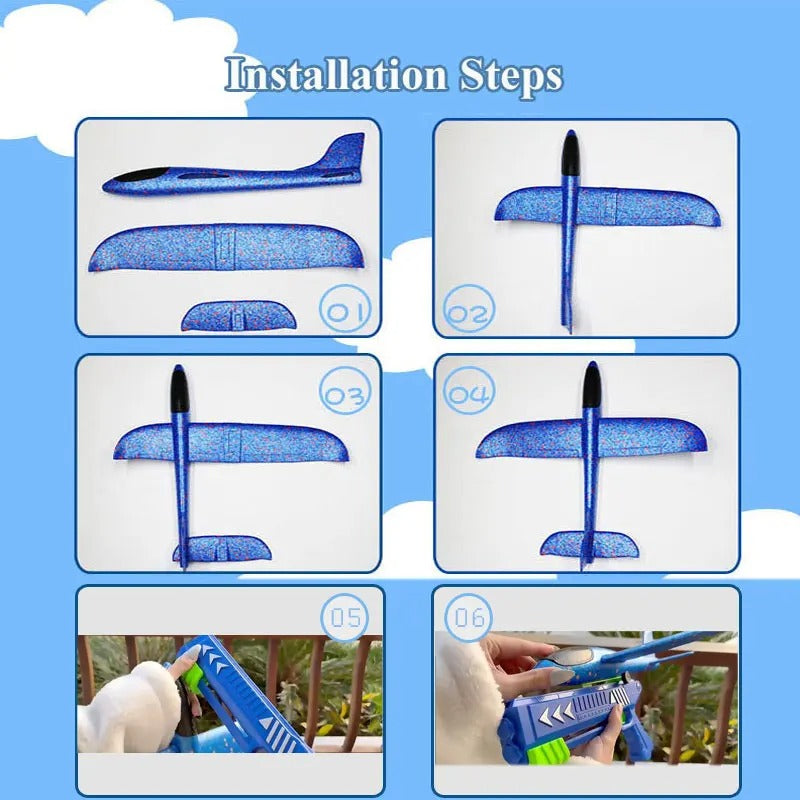 Installation Steps

01

02

03

04

05

06