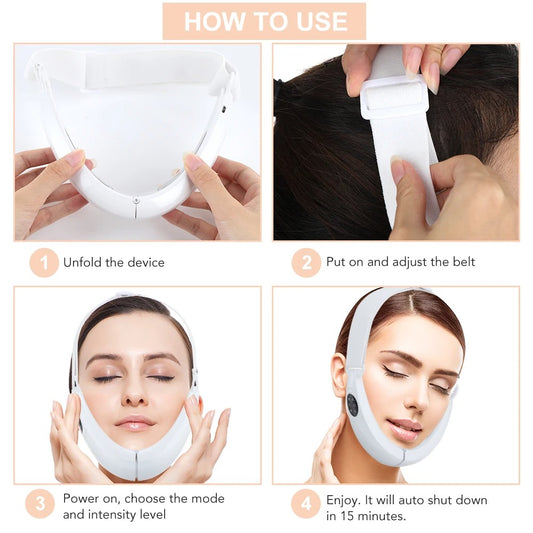 HOW TO USE

1 Unfold the device

2 Put on and adjust the belt

3 Power on, choose the mode and intensity level

4 Enjoy. It will auto shut down in 15 minutes.