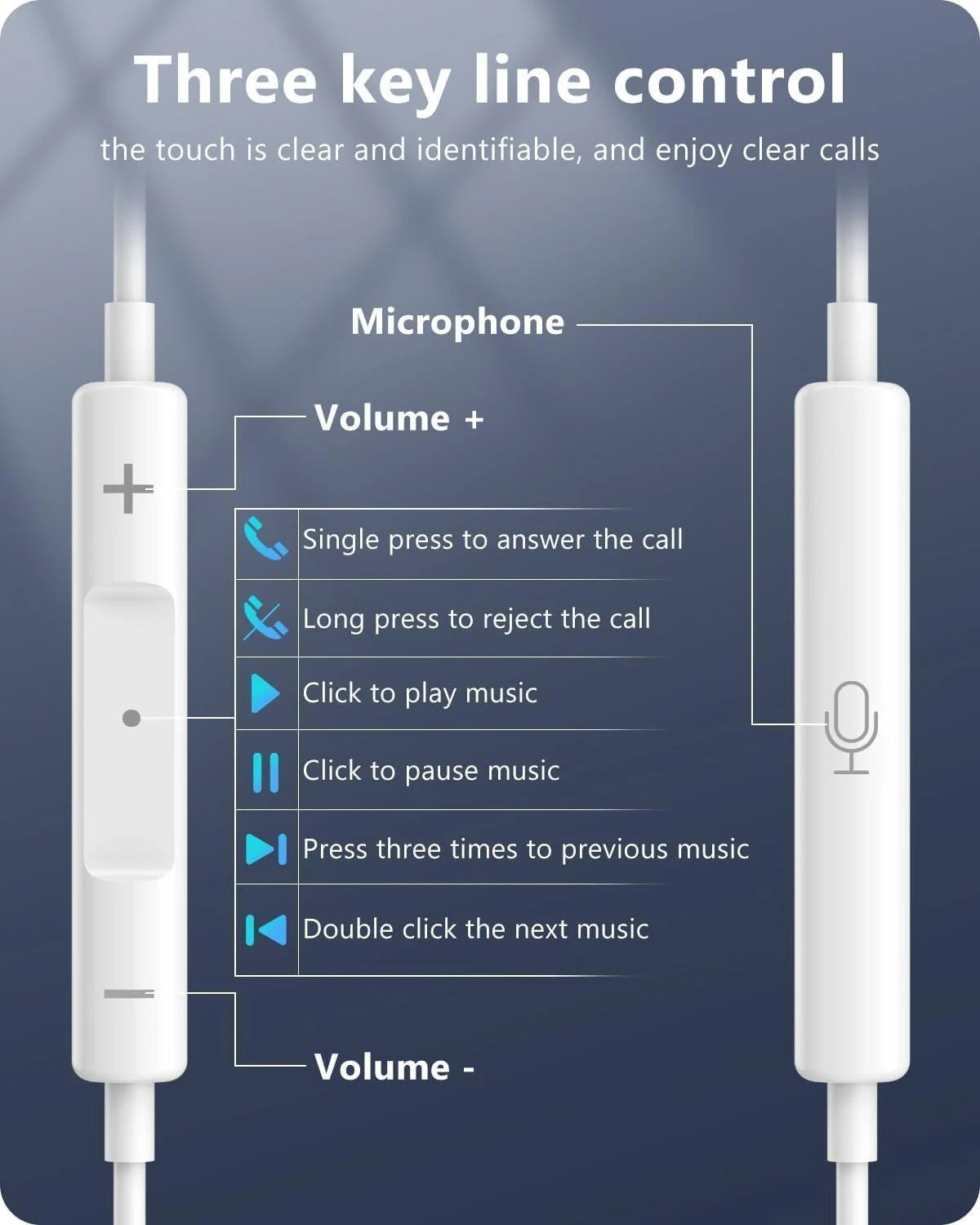 Three key line control

the touch is clear and identifiable, and enjoy clear calls

Microphone

Volume +

Single press to answer the call

Long press to reject the call

Click to play music

Click to pause music

Press three times to previous music

Double click the next music

Volume -