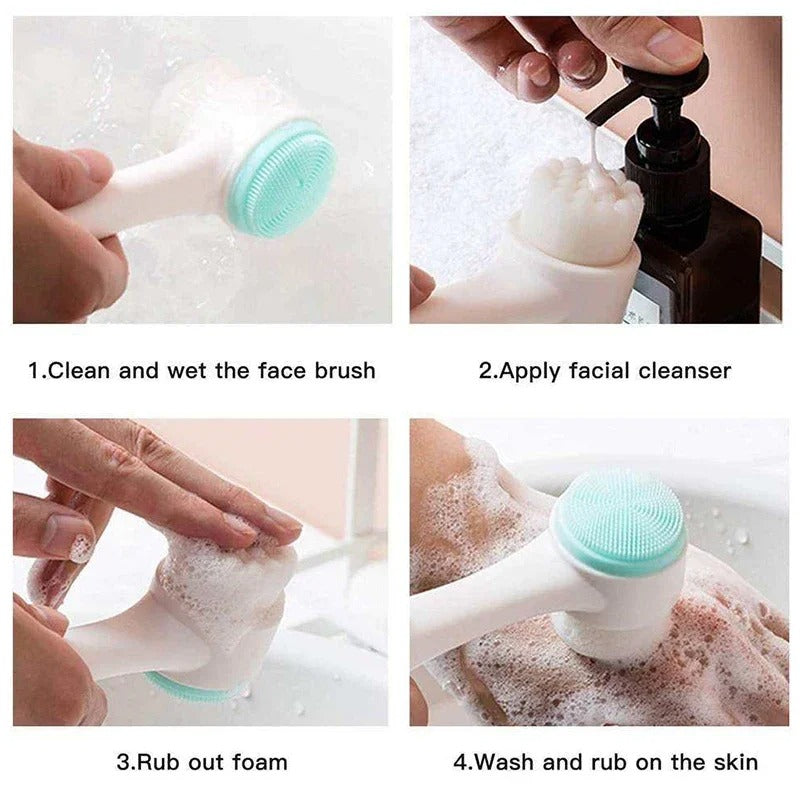 1.Clean and wet the face brush

2.Apply facial cleanser

3.Rub out foam

4.Wash and rub on the skin