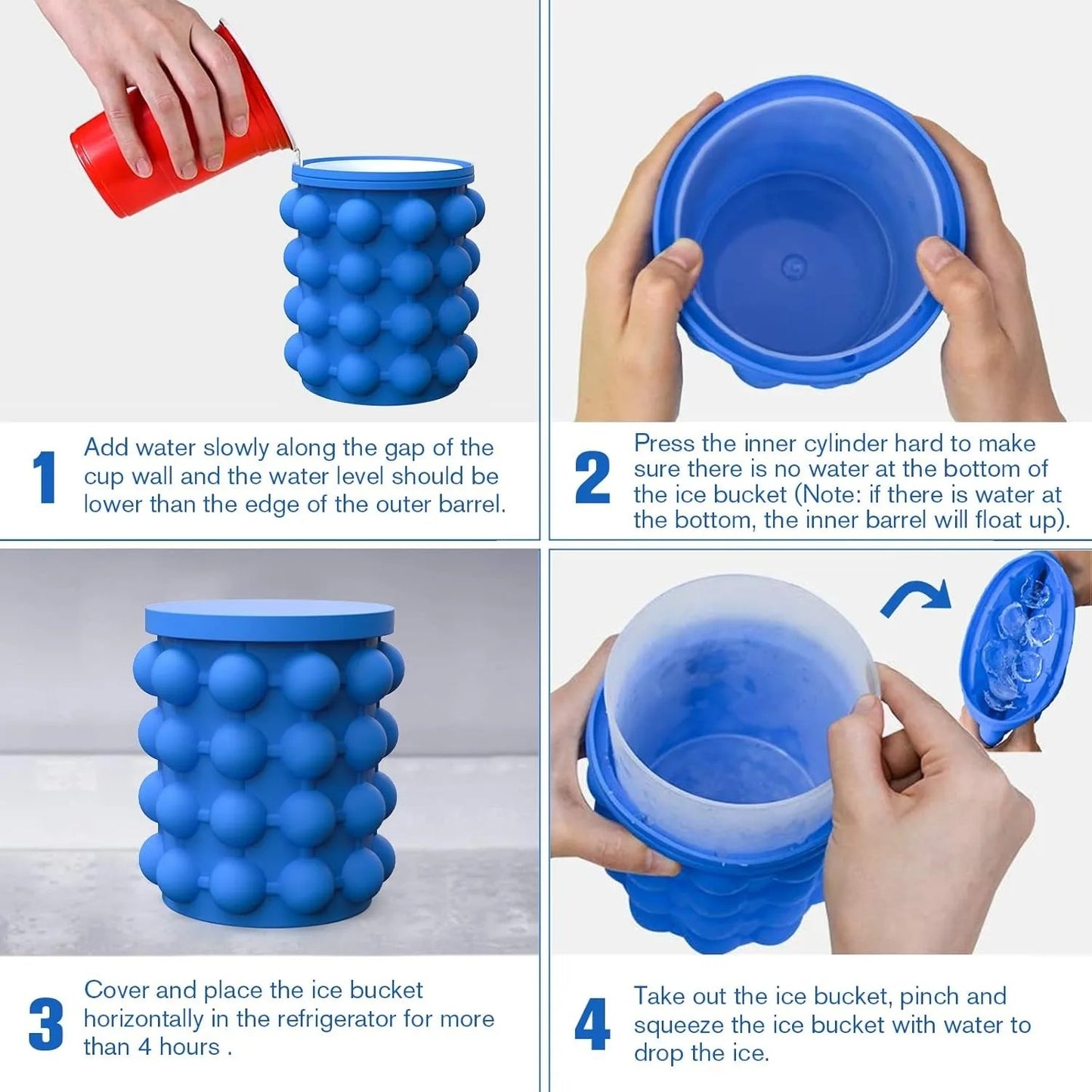 1 Add water slowly along the gap of the cup wall and the water level should be lower than the edge of the outer barrel.

2 Press the inner cylinder hard to make sure there is no water at the bottom of the ice bucket (Note: if there is water at the bottom, the inner barrel will float up).

3 Cover and place the ice bucket horizontally in the refrigerator for more than 4 hours .

4 Take out the ice bucket, pinch and squeeze the ice bucket with water to drop the ice.